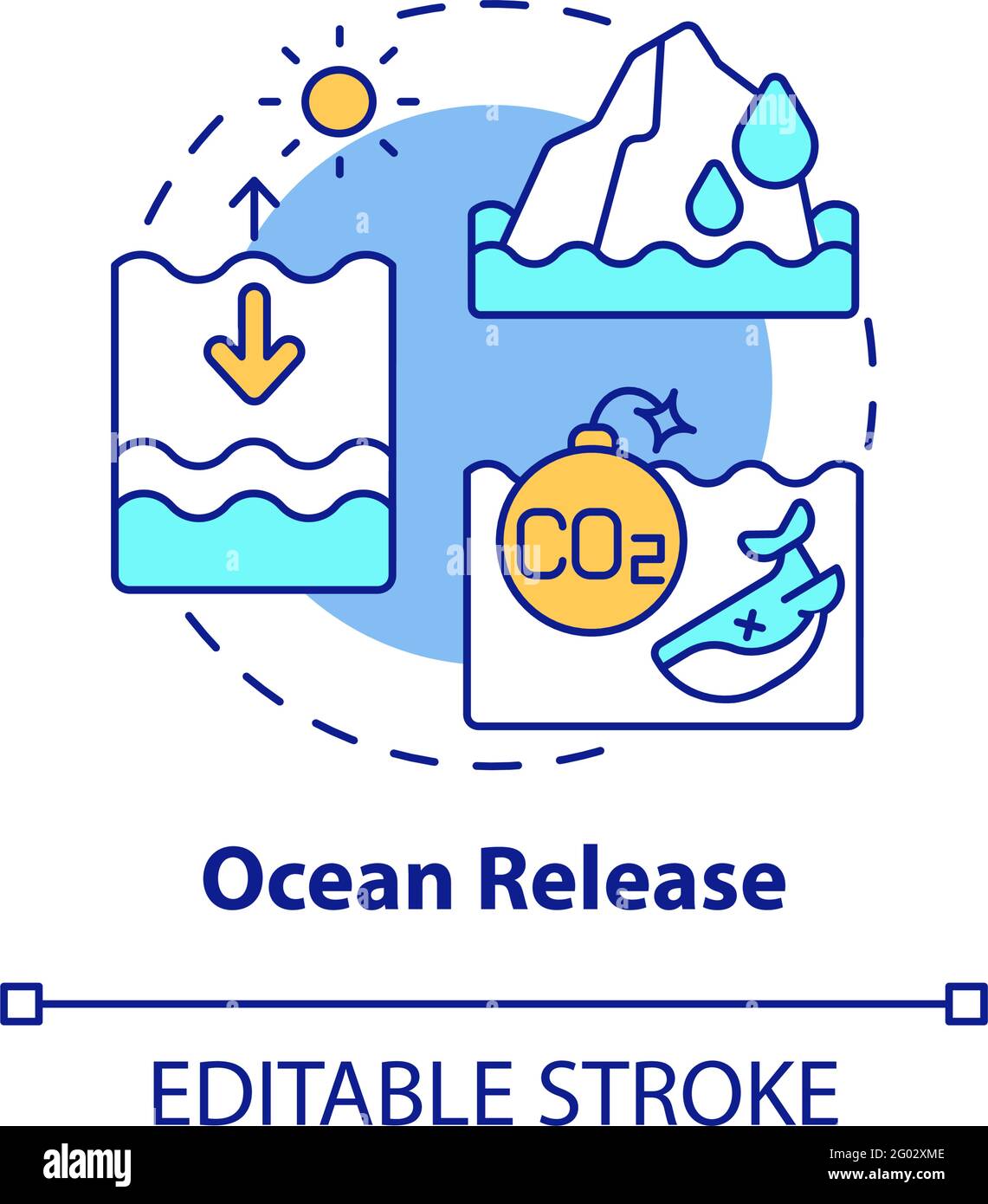 $CO_2$

Ocean Release

EDITABLE STROKE

alamy

Image ID: 2G02XME
www.alamy.com