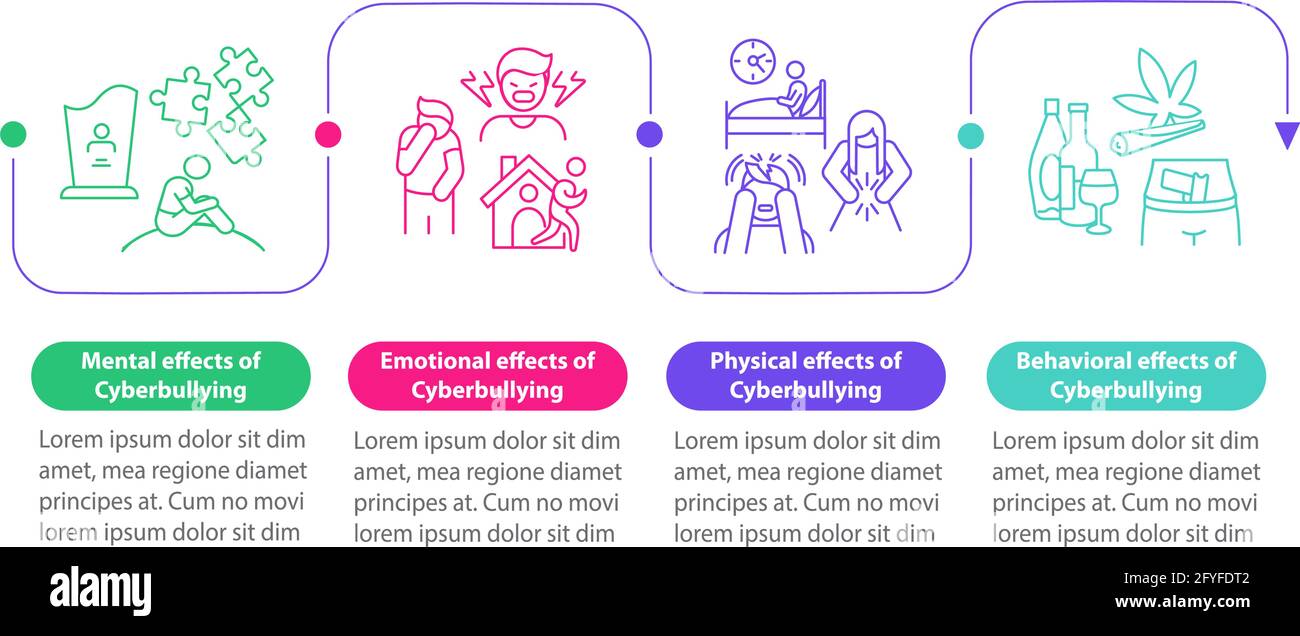 Mental effects of Cyberbullying

Lorem ipsum dolor sit dim amet, mea regione diamet principes at. Cum no movi lorem ipsum dolor sit dim

Emotional effects of Cyberbullying

Lorem ipsum dolor sit dim amet, mea regione diamet principes at. Cum no movi lorem ipsum dolor sit dim

Physical effects of Cyberbullying

Lorem ipsum dolor sit dim amet, mea regione diamet principes at. Cum no movi lorem ipsum dolor sit dim

Behavioral effects of Cyberbullying

Lorem ipsum dolor sit dim amet, mea regione diamet principes at. Cum no movi lorem ipsum dolor sit dim

alamy

Image ID: 2FYFDT2
www.alamy.com