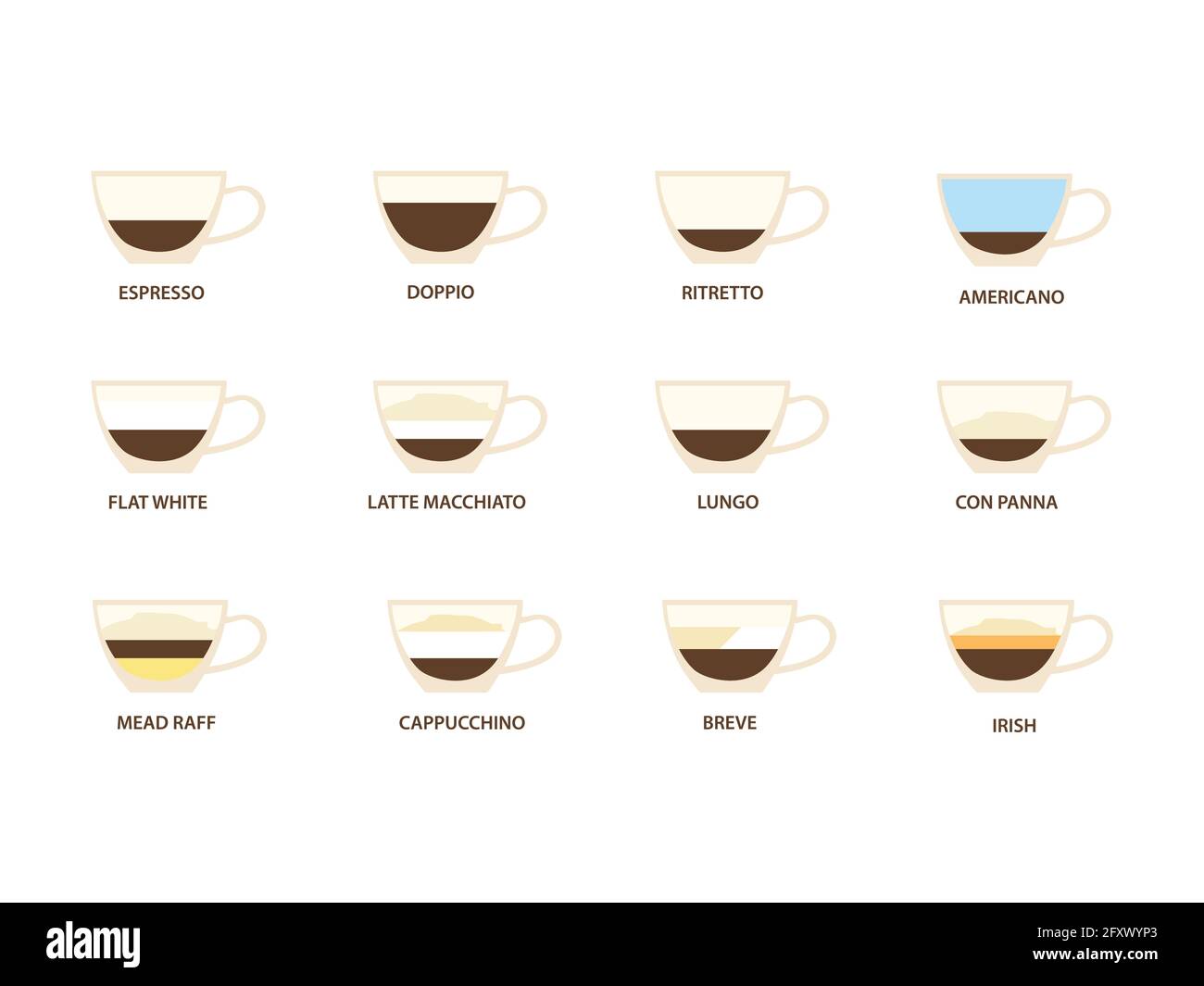 ESPRESSO

DOPPIO

RITRETTO

AMERICANO

FLAT WHITE

LATTE MACCHIATO

LUNGO

CON PANNA

MEAD RAFF

CAPPUCCHINO

BREVE

IRISH

alamy

Image ID: 2FXWYP3
www.alamy.com