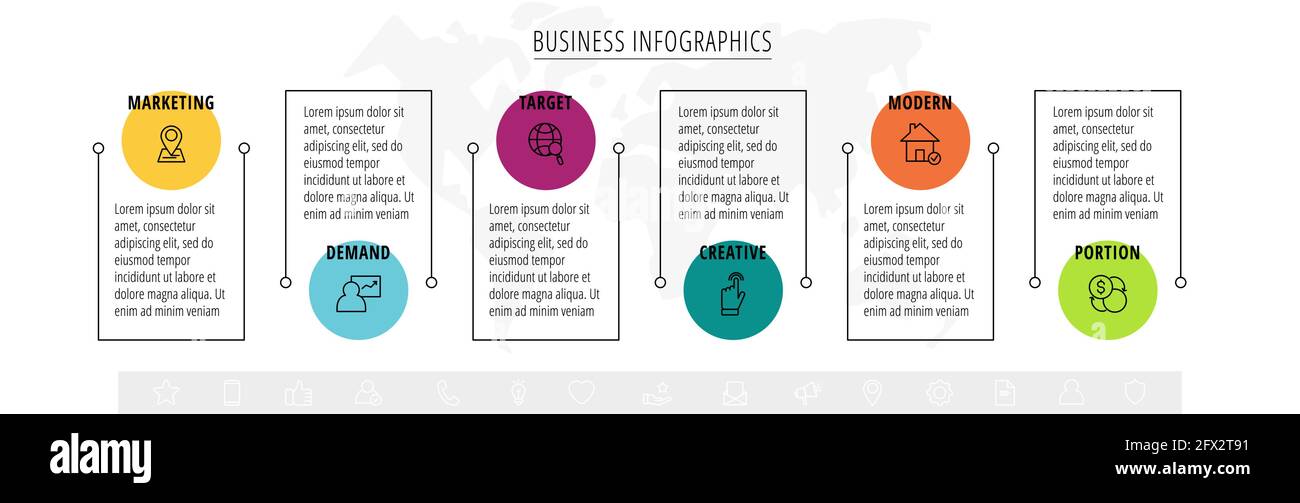 BUSINESS INFOGRAPHICS

MARKETING

Lorem ipsum dolor sit amet, consectetur adipiscing elit, sed do eiusmod tempor incididunt ut labore et dolore magna aliqua. Ut enim ad minim veniam

Lorem ipsum dolor sit amet, consectetur adipiscing elit, sed do eiusmod tempor incididunt ut labore et dolore magna aliqua. Ut enim ad minim veniam

DEMAND

TARGET

Lorem ipsum dolor sit amet, consectetur adipiscing elit, sed do eiusmod tempor incididunt ut labore et dolore magna aliqua. Ut enim ad minim veniam

Lorem ipsum dolor sit amet, consectetur adipiscing elit, sed do eiusmod tempor incididunt ut labore et dolore magna aliqua. Ut enim ad minim veniam

CREATIVE

MODERN

Lorem ipsum dolor sit amet, consectetur adipiscing elit, sed do eiusmod tempor incididunt ut labore et dolore magna aliqua. Ut enim ad minim veniam

Lorem ipsum dolor sit amet, consectetur adipiscing elit, sed do eiusmod tempor incididunt ut labore et dolore magna aliqua. Ut enim ad minim veniam

PORTION

alamy

Image ID: 2FX2T91
www.alamy.com