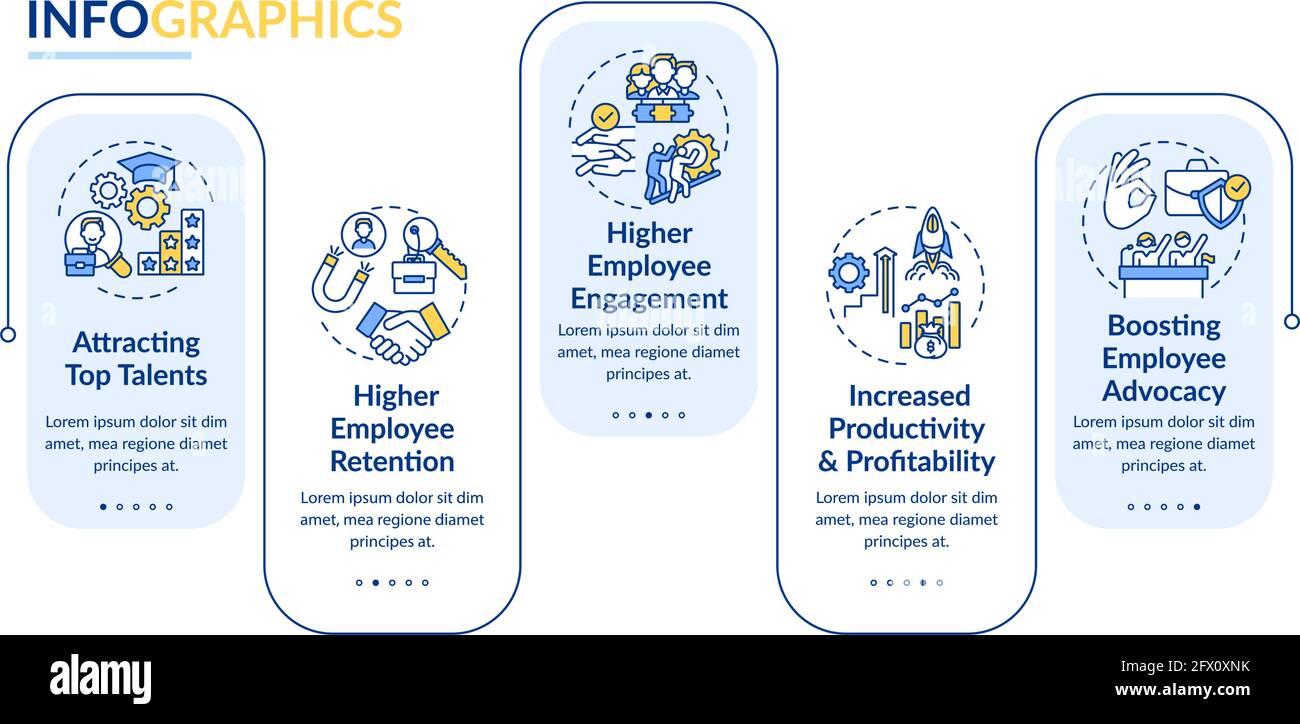 INFOGRAPHICS

Attracting Top Talents

Lorem ipsum dolor sit dim amet, mea regione diamet principes at.

Higher Employee Retention

Lorem ipsum dolor sit dim amet, mea regione diamet principes at.

Higher Employee Engagement

Lorem ipsum dolor sit dim amet, mea regione diamet principes at.

Increased Productivity & Profitability

Lorem ipsum dolor sit dim amet, mea regione diamet principes at.

Boosting Employee Advocacy

Lorem ipsum dolor sit dim amet, mea regione diamet principes at.

alamy

Image ID: 2FX0XNK
www.alamy.com