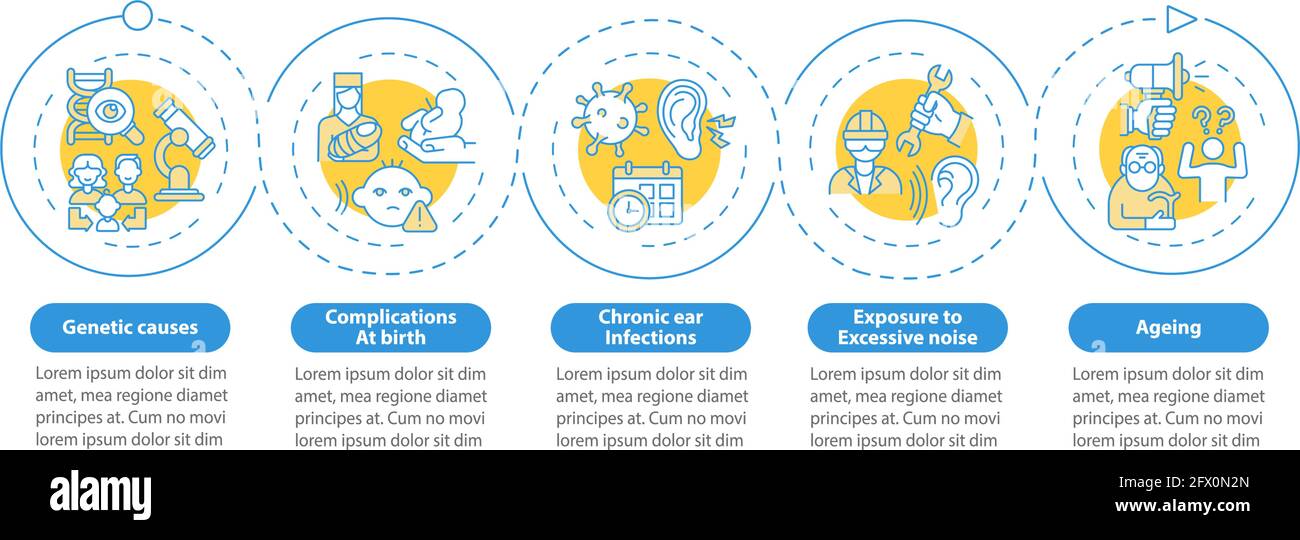 Genetic causes

Lorem ipsum dolor sit dim amet, mea regione diamet principes at. Cum no movi lorem ipsum dolor sit dim

Complications At birth

Lorem ipsum dolor sit dim amet, mea regione diamet principes at. Cum no movi lorem ipsum dolor sit dim

Chronic ear Infections

Lorem ipsum dolor sit dim amet, mea regione diamet principes at. Cum no movi lorem ipsum dolor sit dim

Exposure to Excessive noise

Lorem ipsum dolor sit dim amet, mea regione diamet principes at. Cum no movi lorem ipsum dolor sit dim

Ageing

Lorem ipsum dolor sit dim amet, mea regione diamet principes at. Cum no movi lorem ipsum dolor sit dim

alamy

Image ID: 2FX0N2N
www.alamy.com