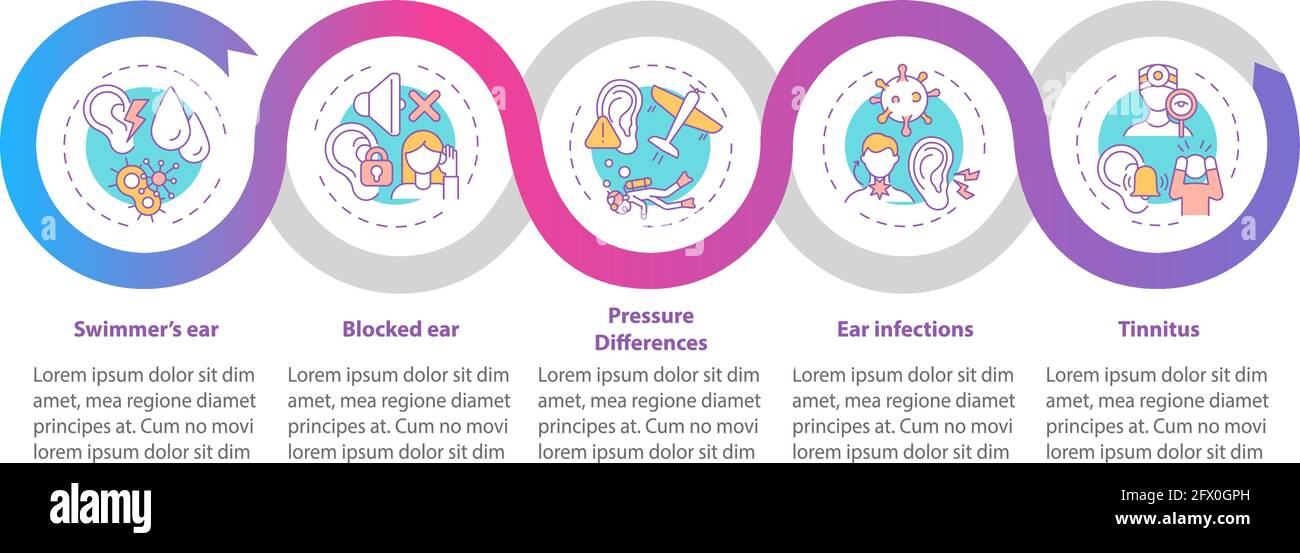 Swimmer's ear

Lorem ipsum dolor sit dim amet, mea regione diamet principes at. Cum no movi lorem ipsum dolor sit dim

Blocked ear

Lorem ipsum dolor sit dim amet, mea regione diamet principes at. Cum no movi lorem ipsum dolor sit dim

Pressure Differences

Lorem ipsum dolor sit dim amet, mea regione diamet principes at. Cum no movi lorem ipsum dolor sit dim

Ear infections

Lorem ipsum dolor sit dim amet, mea regione diamet principes at. Cum no movi lorem ipsum dolor sit dim

Tinnitus

Lorem ipsum dolor sit dim amet, mea regione diamet principes at. Cum no movi lorem ipsum dolor sit dim

alamy

Image ID: 2FX0GPH
www.alamy.com