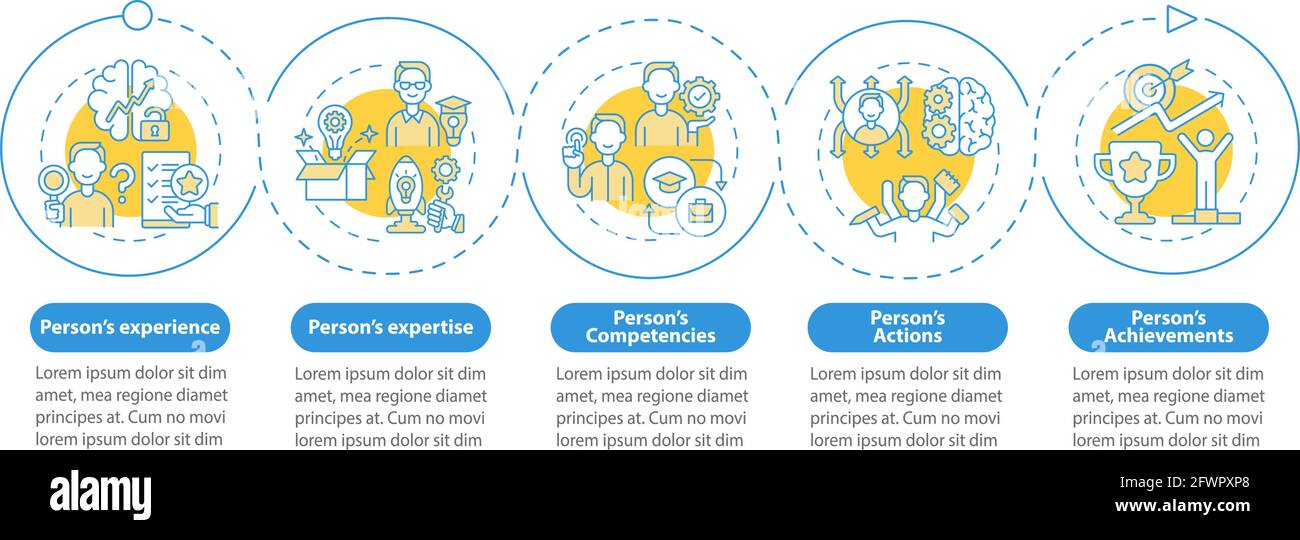 Person's experience

Lorem ipsum dolor sit dim amet, mea regione diamet principes at. Cum no movi lorem ipsum dolor sit dim

Person's expertise

Lorem ipsum dolor sit dim amet, mea regione diamet principes at. Cum no movi lorem ipsum dolor sit dim

Person's Competencies

Lorem ipsum dolor sit dim amet, mea regione diamet principes at. Cum no movi lorem ipsum dolor sit dim

Person's Actions

Lorem ipsum dolor sit dim amet, mea regione diamet principes at. Cum no movi lorem ipsum dolor sit dim

Person's Achievements

Lorem ipsum dolor sit dim amet, mea regione diamet principes at. Cum no movi lorem ipsum dolor sit dim

alamy

Image ID: 2FWPXP8
www.alamy.com