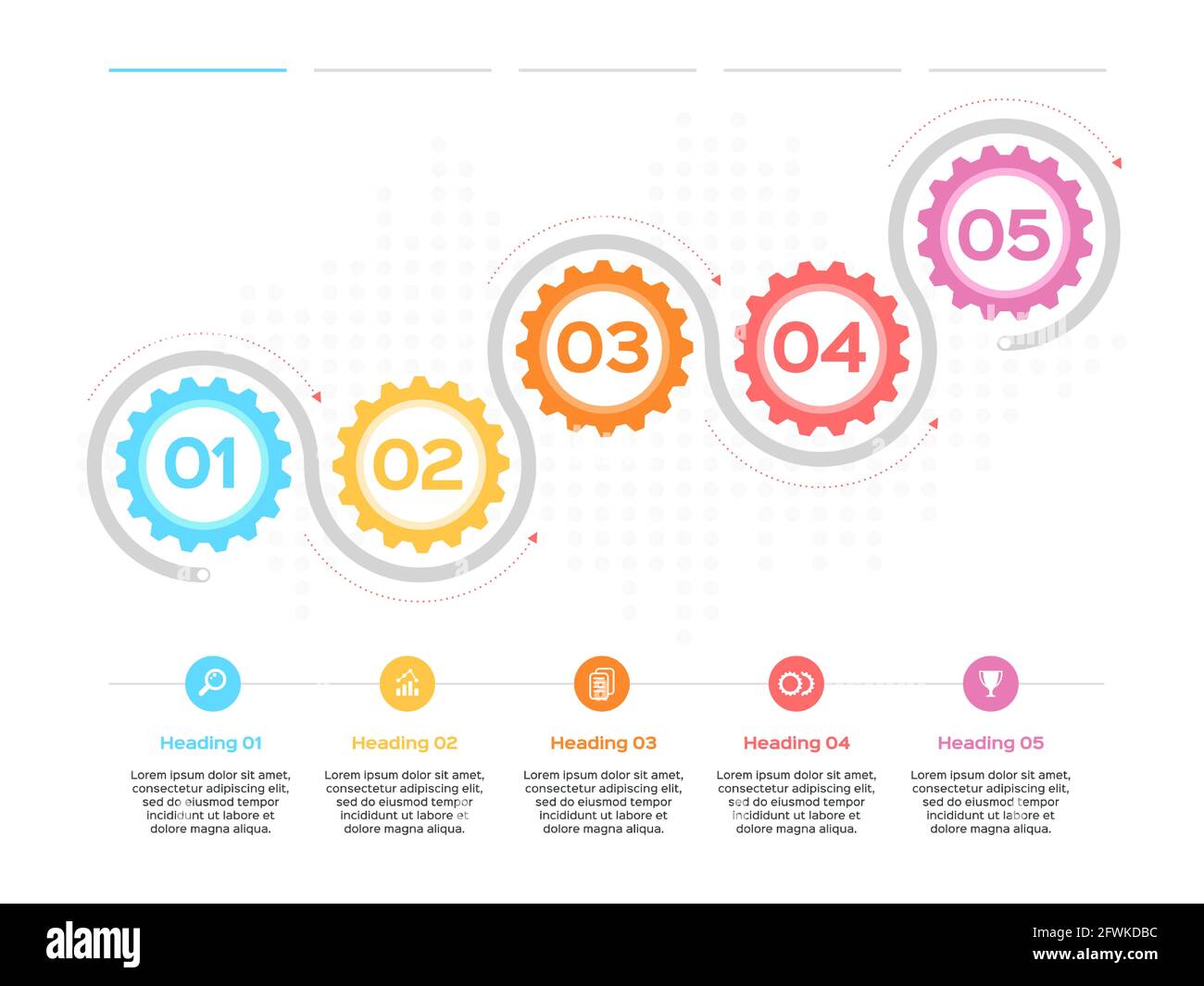 01

02

03

04

05

Heading 01

Lorem ipsum dolor sit amet, consectetur adipiscing elit, sed do eiusmod tempor incididunt ut labore et dolore magna aliqua.

Heading 02

Lorem ipsum dolor sit amet, consectetur adipiscing elit, sed do eiusmod tempor incididunt ut labore et dolore magna aliqua.

Heading 03

Lorem ipsum dolor sit amet, consectetur adipiscing elit, sed do eiusmod tempor incididunt ut labore et dolore magna aliqua.

Heading 04

Lorem ipsum dolor sit amet, consectetur adipiscing elit, sed do eiusmod tempor incididunt ut labore et dolore magna aliqua.

Heading 05

Lorem ipsum dolor sit amet, consectetur adipiscing elit, sed do eiusmod tempor incididunt ut labore et dolore magna aliqua.

alamy

Image ID: 2FWKDBC
www.alamy.com