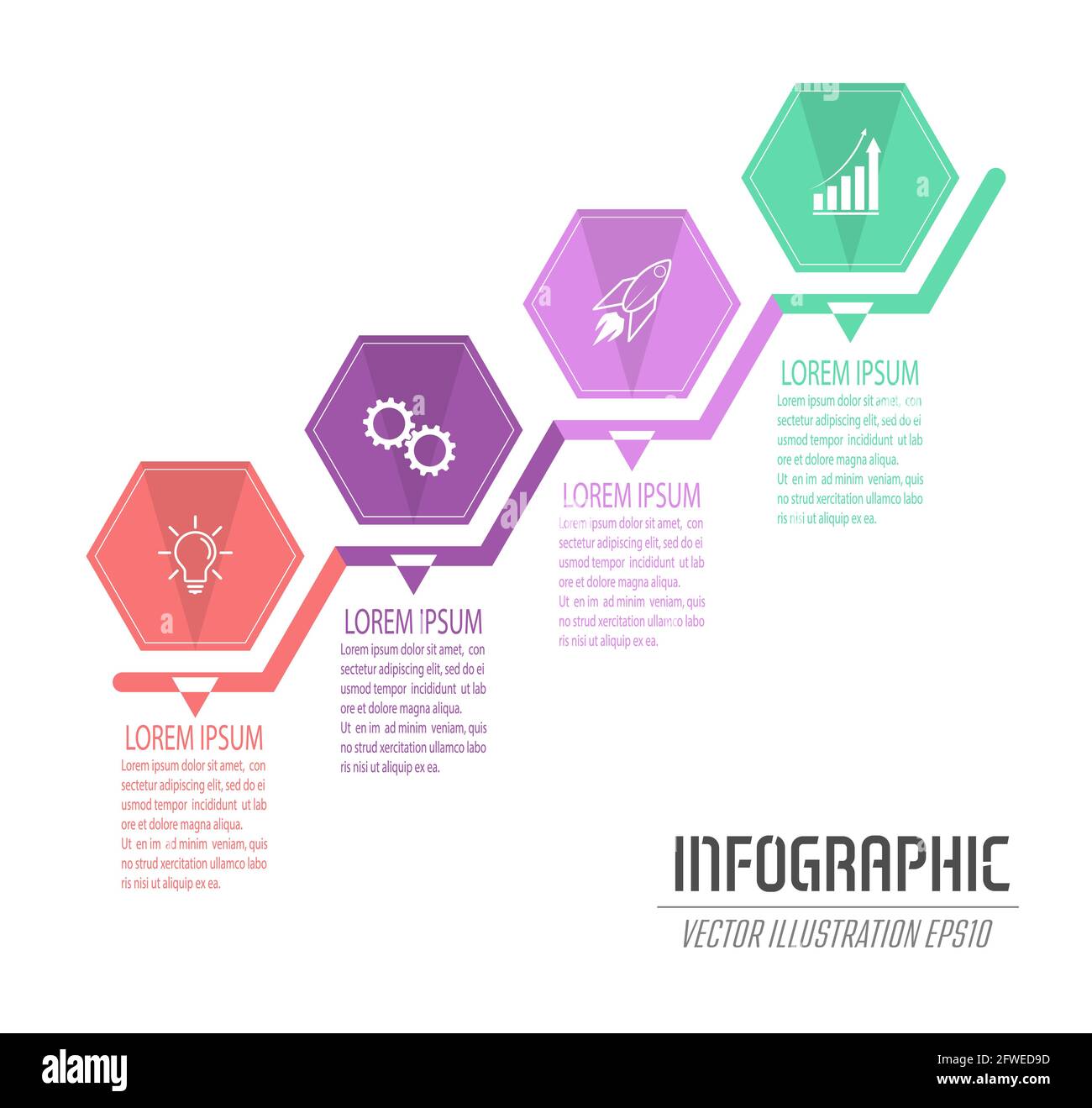 LOREM IPSUM
Lorem ipsum dolor sit amet, con sectetur adipiscing elit, sed do ei usmod tempor incididunt ut lab ore et dolore magna aliqua. Ut en im ad minim veniam, quis no strud xercitation ullamco labo ris nisi ut aliquip ex ea.

LOREM IPSUM
Lorem ipsum dolor sit amet, con sectetur adipiscing elit, sed do ei usmod tempor incididunt ut lab ore et dolore magna aliqua. Ut en im ad minim veniam, quis no strud xercitation ullamco labo ris nisi ut aliquip ex ea.

LOREM IPSUM
Lorem ipsum dolor sit amet, con sectetur adipiscing elit, sed do ei usmod tempor incididunt ut lab ore et dolore magna aliqua. Ut en im ad minim veniam, quis no strud xercitation ullamco labo ris nisi ut aliquip ex ea.

LOREM IPSUM
Lorem ipsum dolor sit amet, con sectetur adipiscing elit, sed do ei usmod tempor incididunt ut lab ore et dolore magna aliqua. Ut en im ad minim veniam, quis no strud xercitation ullamco labo ris nisi ut aliquip ex ea.

INFOGRAPHIC
VECTOR ILLUSTRATION EPS10

alamy
Image ID: 2FWED9D
www.alamy.com