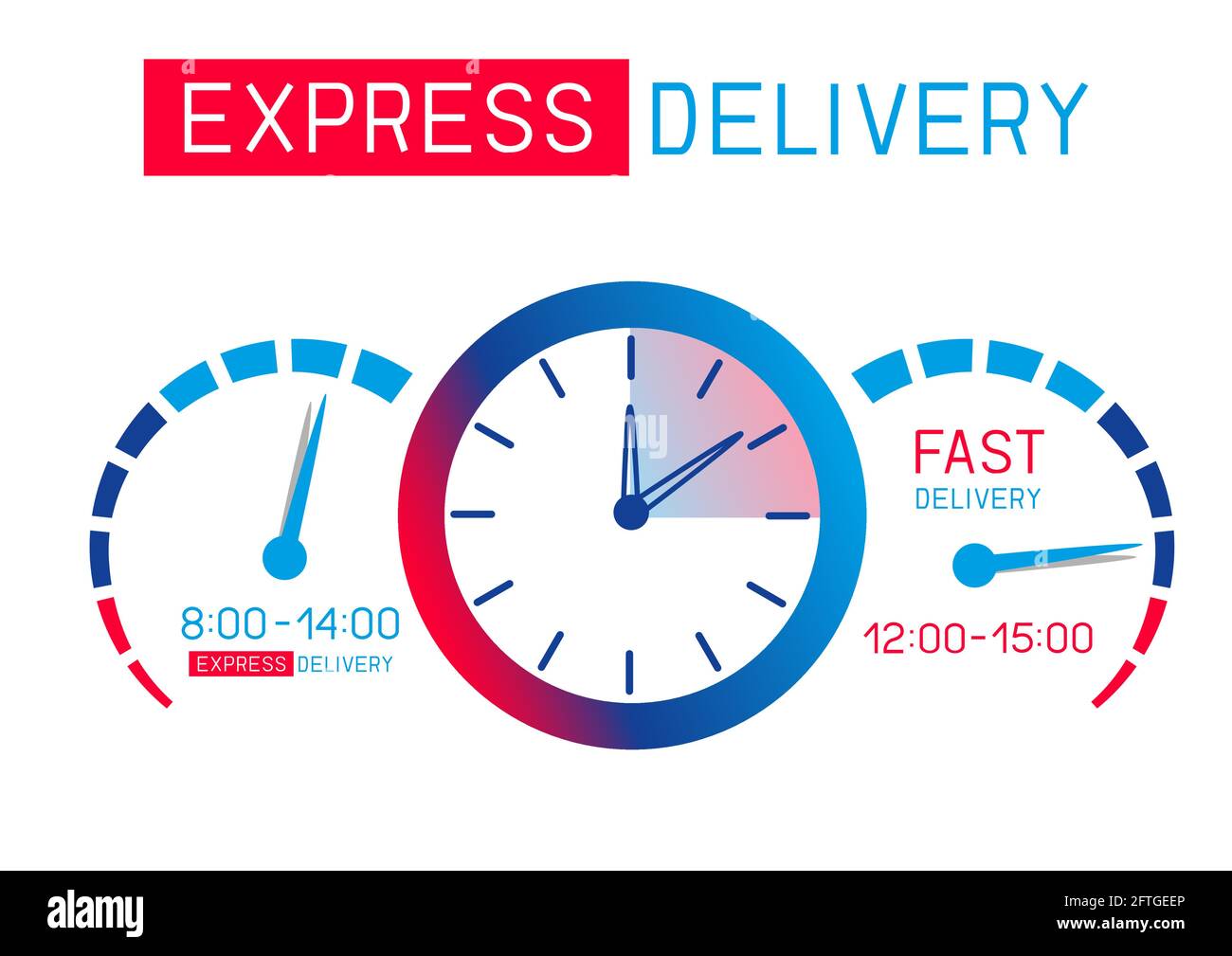 EXPRESS DELIVERY

8:00-14:00
EXPRESS DELIVERY

FAST
DELIVERY

12:00-15:00

alamy

Image ID: 2FTGEEP
www.alamy.com