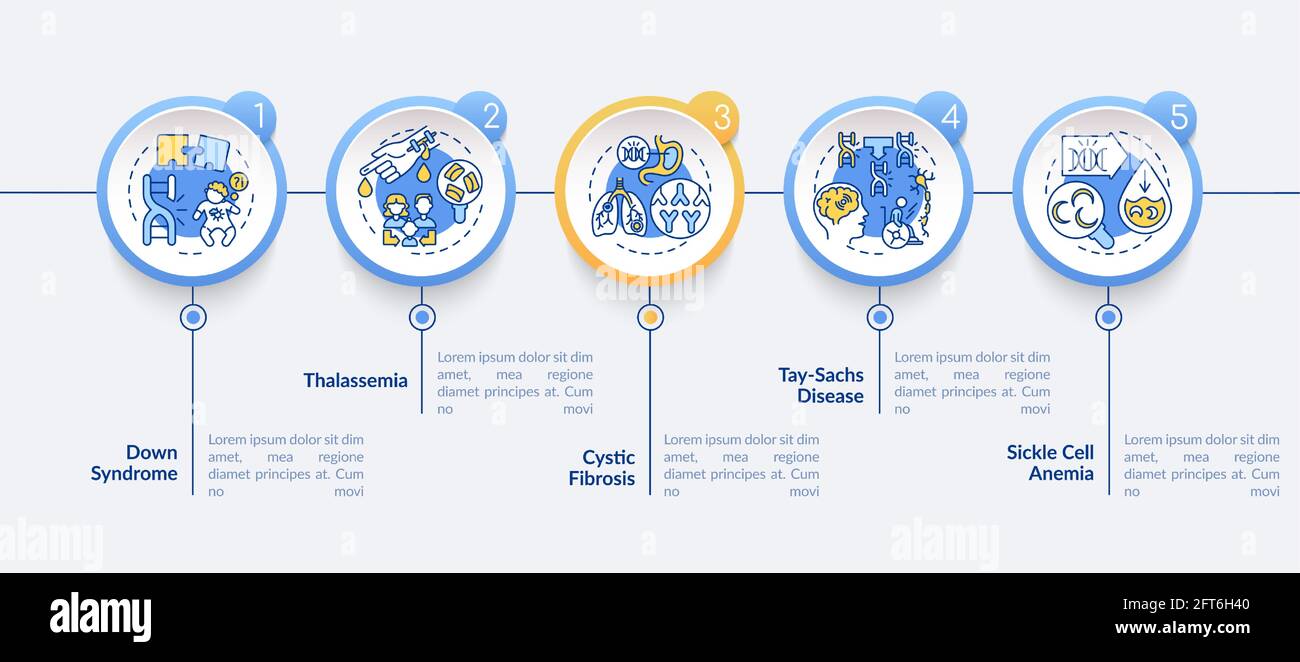 1

2

3

4

5

Down Syndrome

Lorem ipsum dolor sit dim amet, mea regione diamet principes at. Cum no movi

Thalassemia

Lorem ipsum dolor sit dim amet, mea regione diamet principes at. Cum no movi

Cystic Fibrosis

Lorem ipsum dolor sit dim amet, mea regione diamet principes at. Cum no movi

Tay-Sachs Disease

Lorem ipsum dolor sit dim amet, mea regione diamet principes at. Cum no movi

Sickle Cell Anemia

Lorem ipsum dolor sit dim amet, mea regione diamet principes at. Cum no movi

alamy

alamy

alamy

alamy

Image ID: 2FT6H40
www.alamy.com