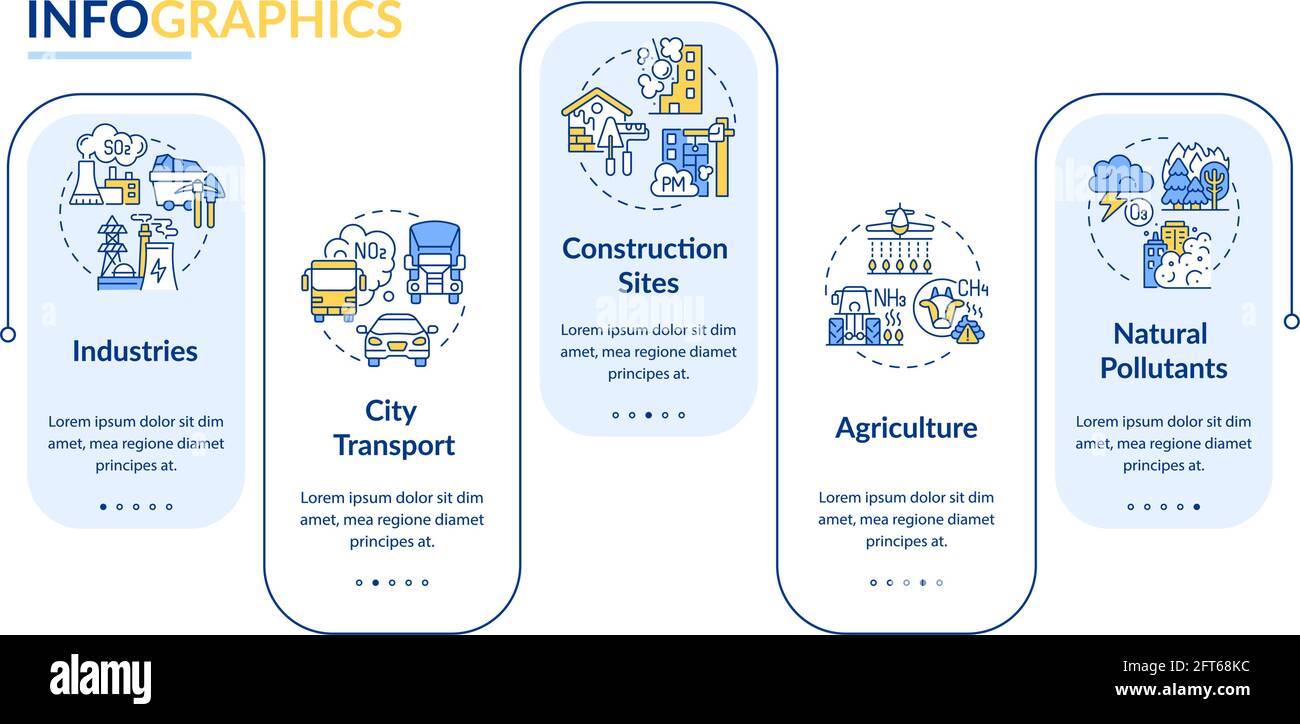 INFOGRAPHICS

$SO_2$

Industries

Lorem ipsum dolor sit dim amet, mea regione diamet principes at.

$NO_2$

City Transport

Lorem ipsum dolor sit dim amet, mea regione diamet principes at.

PM

Construction Sites

Lorem ipsum dolor sit dim amet, mea regione diamet principes at.

$NH_3$ $CH_4$

Agriculture

Lorem ipsum dolor sit dim amet, mea regione diamet principes at.

$O_3$

Natural Pollutants

Lorem ipsum dolor sit dim amet, mea regione diamet principes at.

alamy

Image ID: 2FT68KC
www.alamy.com