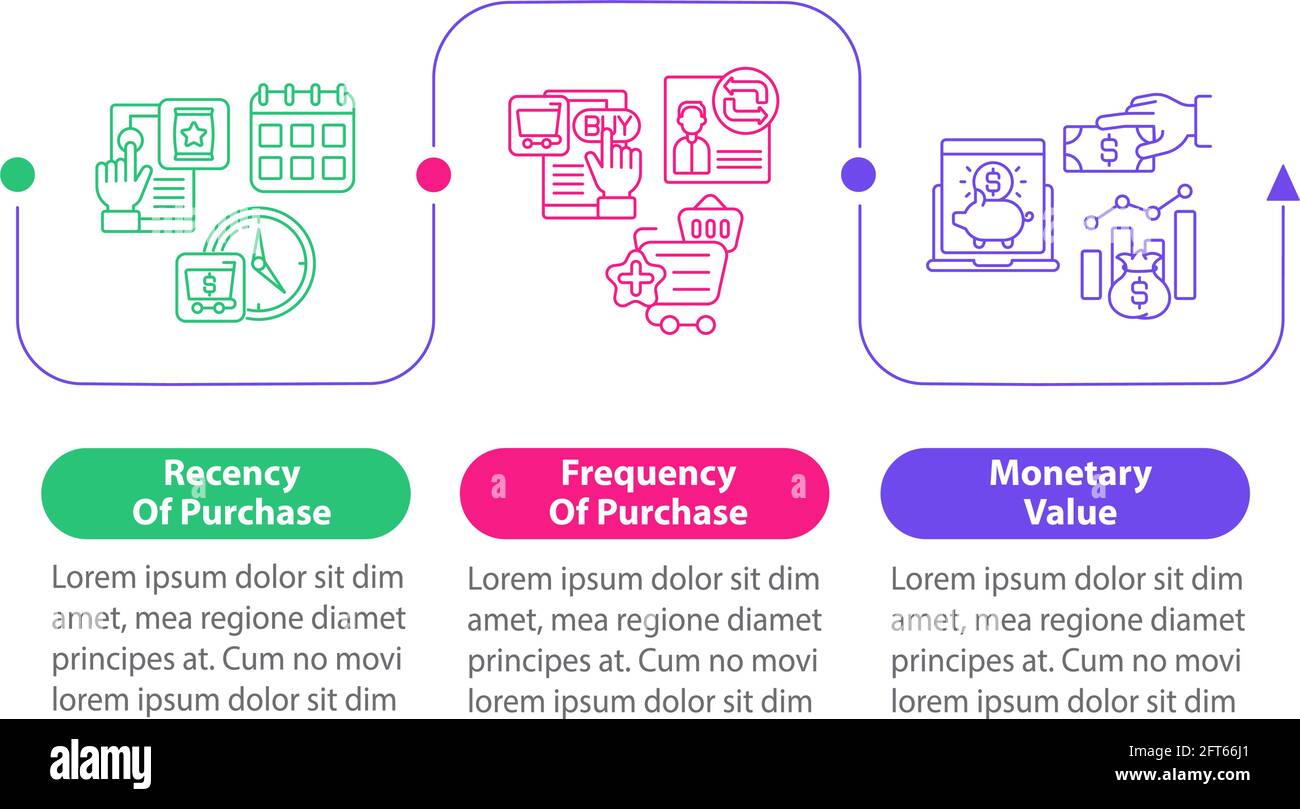 BUY

Recency Of Purchase

Lorem ipsum dolor sit dim amet, mea regione diamet principes at. Cum no movi lorem ipsum dolor sit dim

Frequency Of Purchase

Lorem ipsum dolor sit dim amet, mea regione diamet principes at. Cum no movi lorem ipsum dolor sit dim

Monetary Value

Lorem ipsum dolor sit dim amet, mea regione diamet principes at. Cum no movi lorem ipsum dolor sit dim

alamy

Image ID: 2FT66J1
www.alamy.com