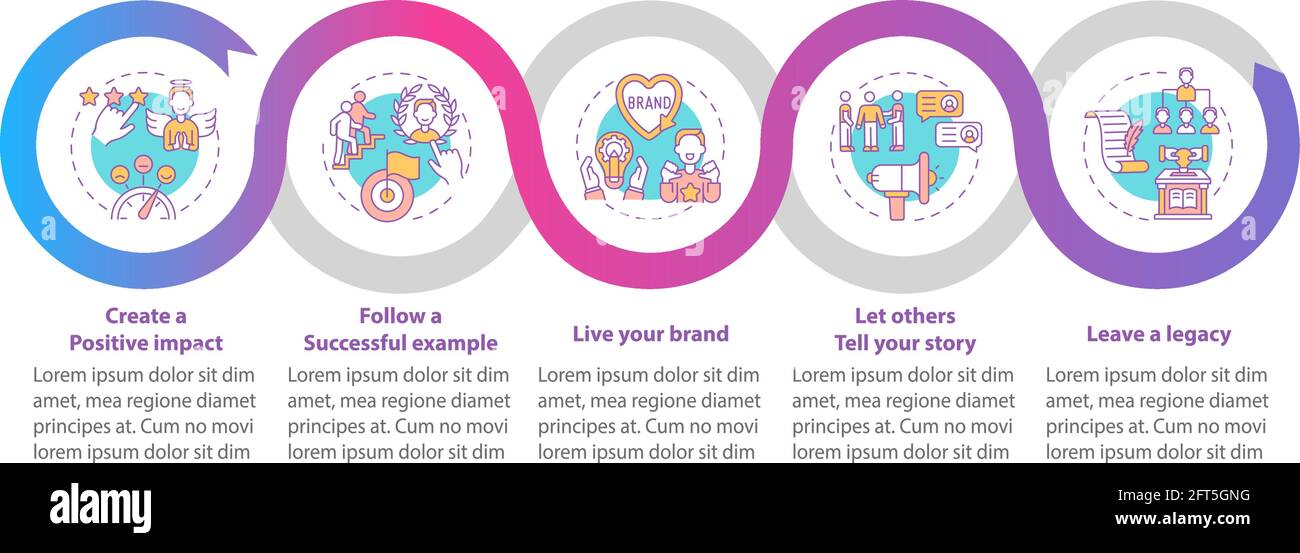 BRAND

Create a Positive impact

Lorem ipsum dolor sit dim amet, mea regione diamet principes at. Cum no movi lorem ipsum dolor sit dim

Follow a Successful example

Lorem ipsum dolor sit dim amet, mea regione diamet principes at. Cum no movi lorem ipsum dolor sit dim

Live your brand

Lorem ipsum dolor sit dim amet, mea regione diamet principes at. Cum no movi lorem ipsum dolor sit dim

Let others Tell your story

Lorem ipsum dolor sit dim amet, mea regione diamet principes at. Cum no movi lorem ipsum dolor sit dim

Leave a legacy

Lorem ipsum dolor sit dim amet, mea regione diamet principes at. Cum no movi lorem ipsum dolor sit dim

alamy

Image ID: 2FT5GNG
www.alamy.com