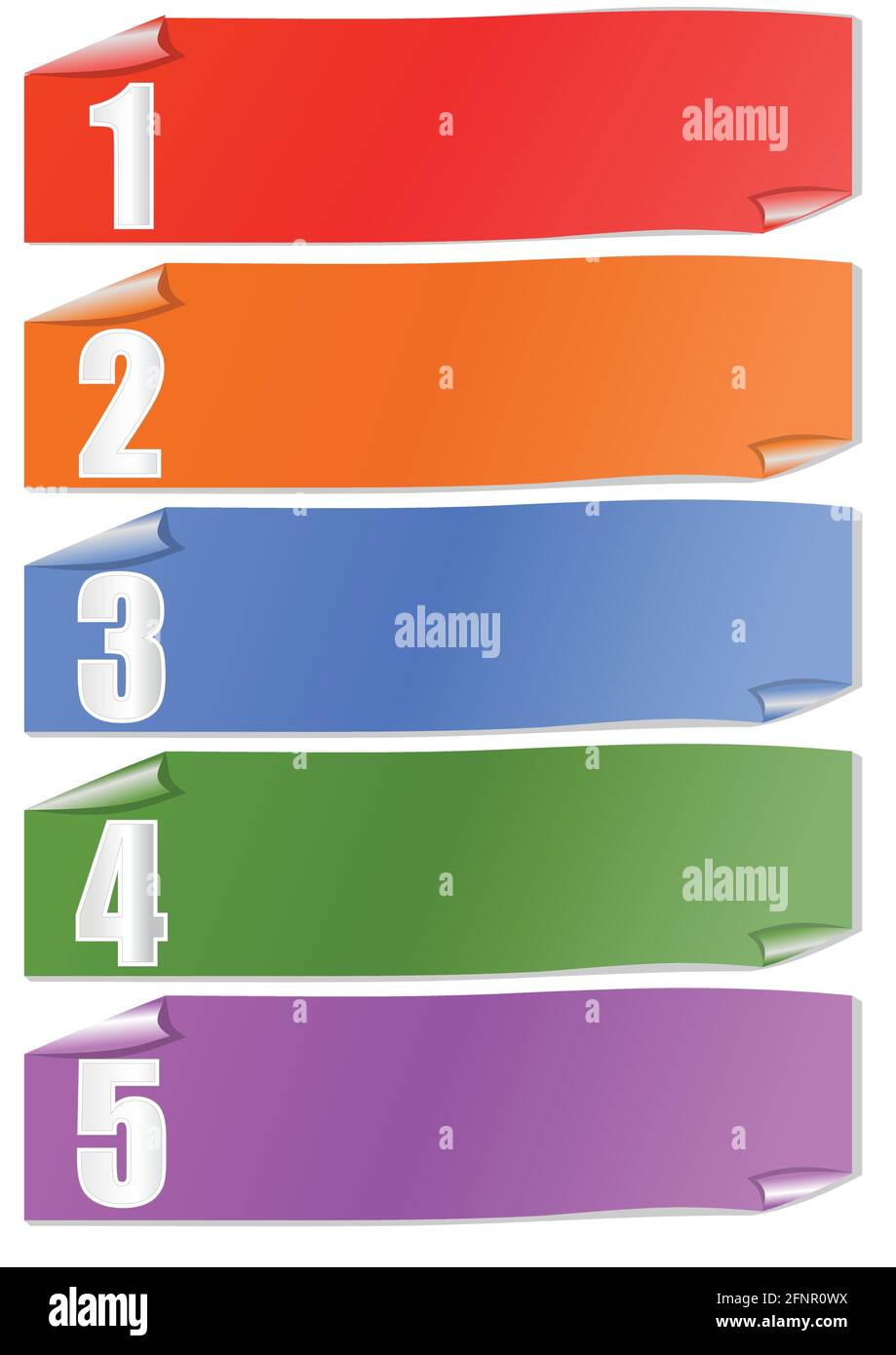 1 alamy
2
3 alamy
4 alamy
5

alamy
Image ID: 2FNR0WX
www.alamy.com