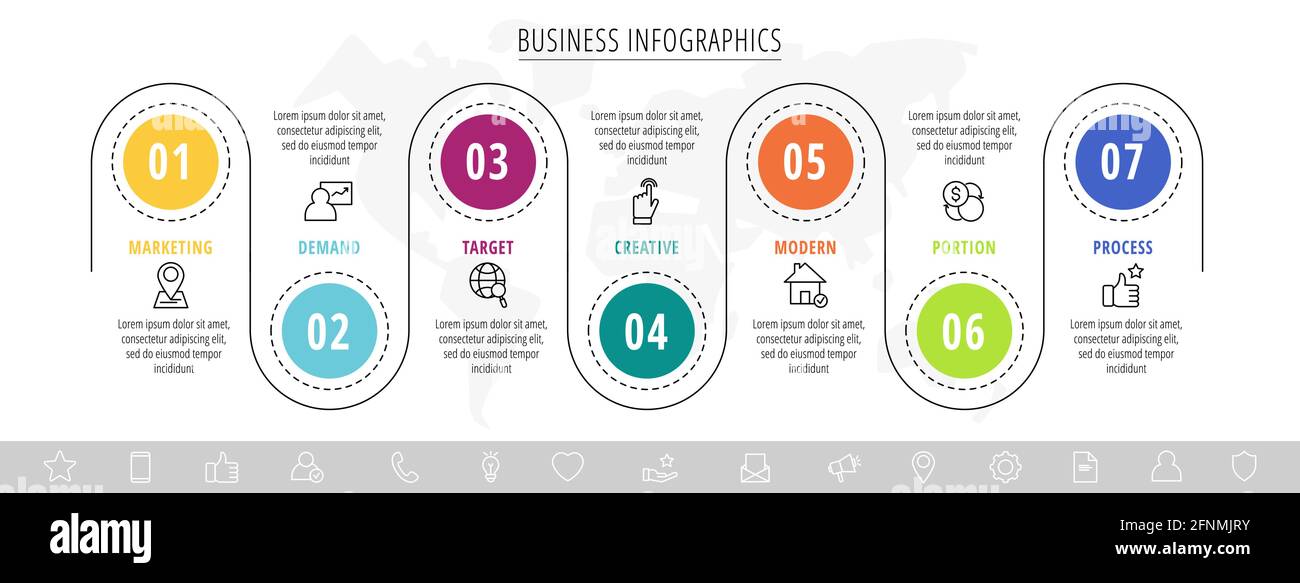 BUSINESS INFOGRAPHICS

01

MARKETING

Lorem ipsum dolor sit amet, consectetur adipiscing elit, sed do eiusmod tempor incididunt

Lorem ipsum dolor sit amet, consectetur adipiscing elit, sed do eiusmod tempor incididunt

DEMAND

02

03

TARGET

Lorem ipsum dolor sit amet, consectetur adipiscing elit, sed do eiusmod tempor incididunt

Lorem ipsum dolor sit amet, consectetur adipiscing elit, sed do eiusmod tempor incididunt

CREATIVE

04

05

MODERN

Lorem ipsum dolor sit amet, consectetur adipiscing elit, sed do eiusmod tempor incididunt

Lorem ipsum dolor sit amet, consectetur adipiscing elit, sed do eiusmod tempor incididunt

PORTION

06

07

PROCESS

Lorem ipsum dolor sit amet, consectetur adipiscing elit, sed do eiusmod tempor incididunt

alamy

Image ID: 2FNMJRY
www.alamy.com