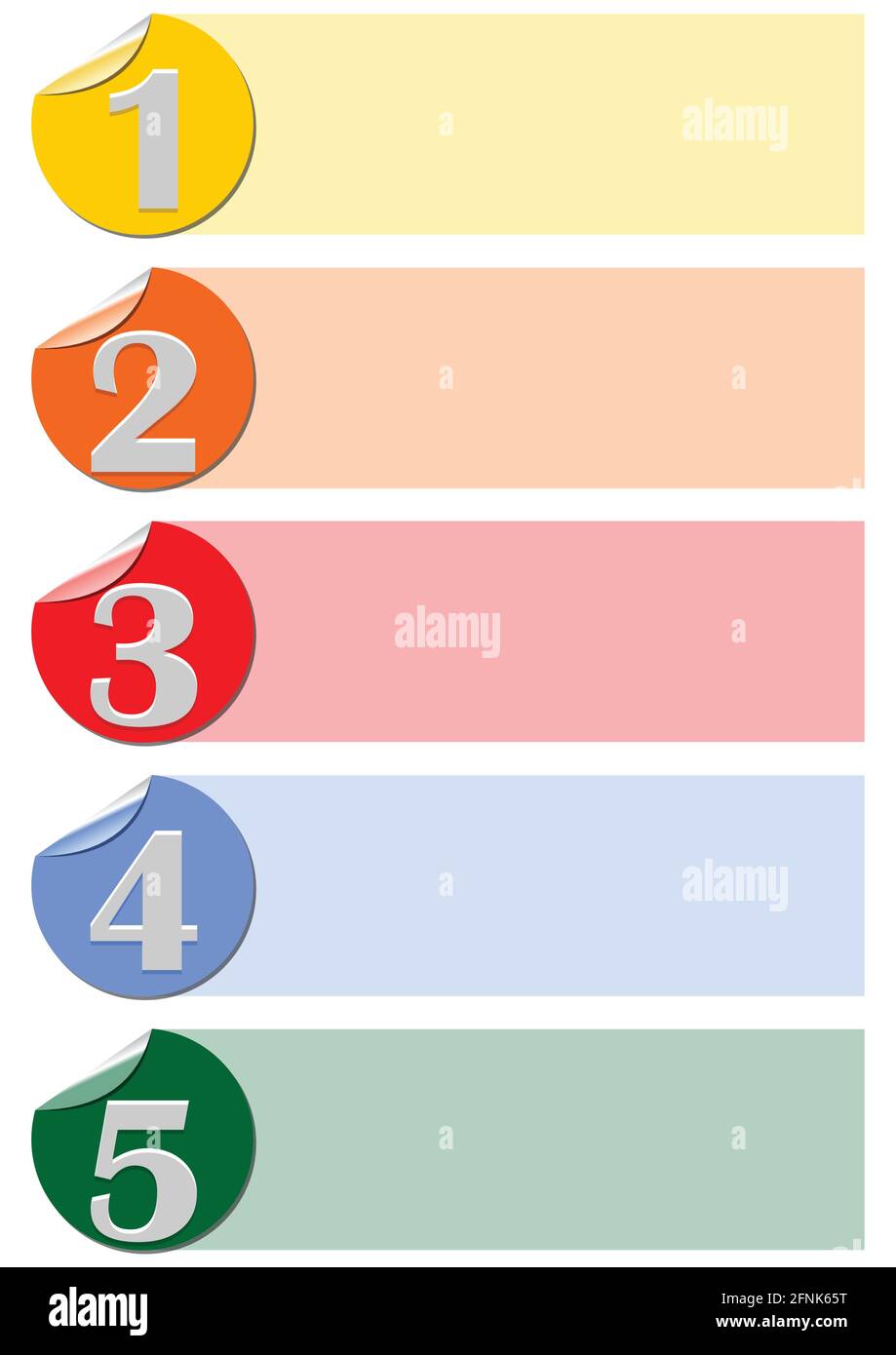 1

alamy

2

3

alamy

4

alamy

5

alamy

Image ID: 2FNK65T
www.alamy.com