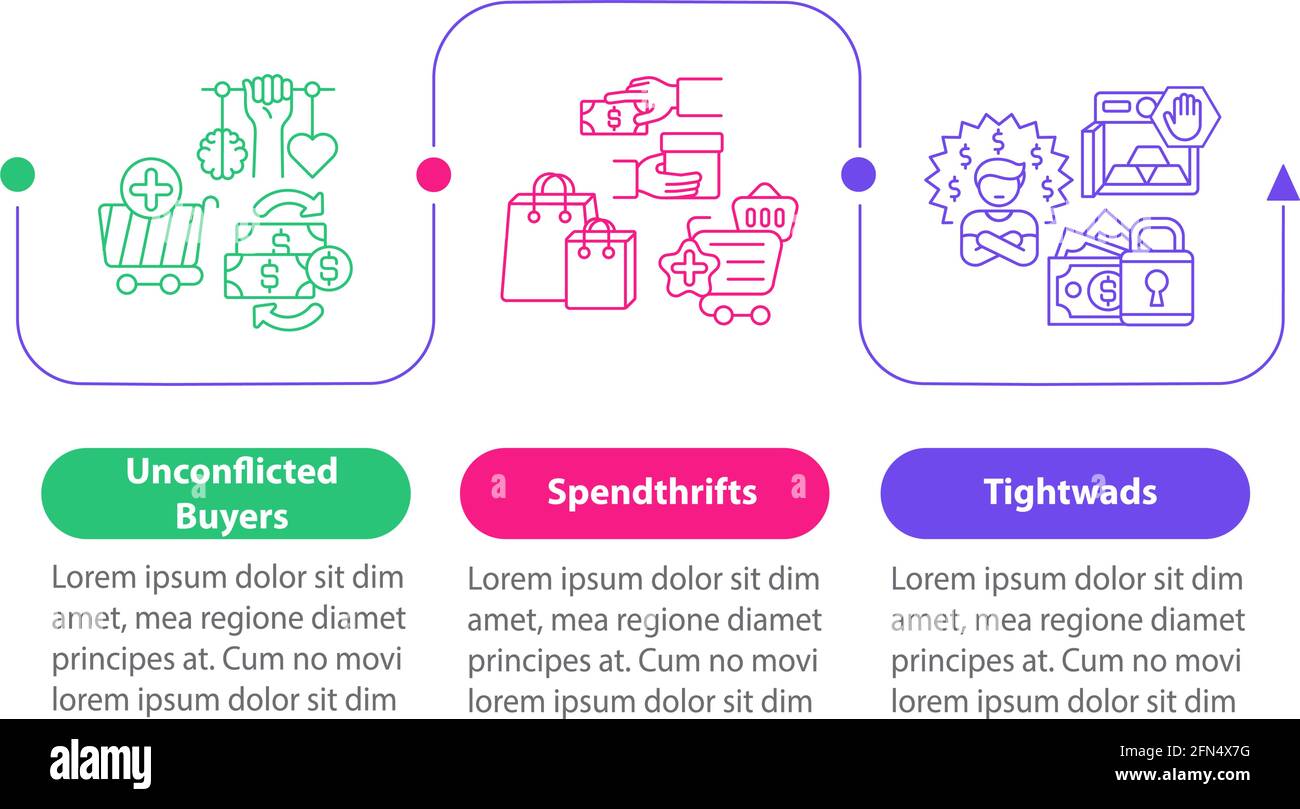 Unconflicted Buyers

Lorem ipsum dolor sit dim amet, mea regione diamet principes at. Cum no movi lorem ipsum dolor sit dim

Spendthrifts

Lorem ipsum dolor sit dim amet, mea regione diamet principes at. Cum no movi lorem ipsum dolor sit dim

Tightwads

Lorem ipsum dolor sit dim amet, mea regione diamet principes at. Cum no movi lorem ipsum dolor sit dim

alamy

Image ID: 2FN4X7G
www.alamy.com