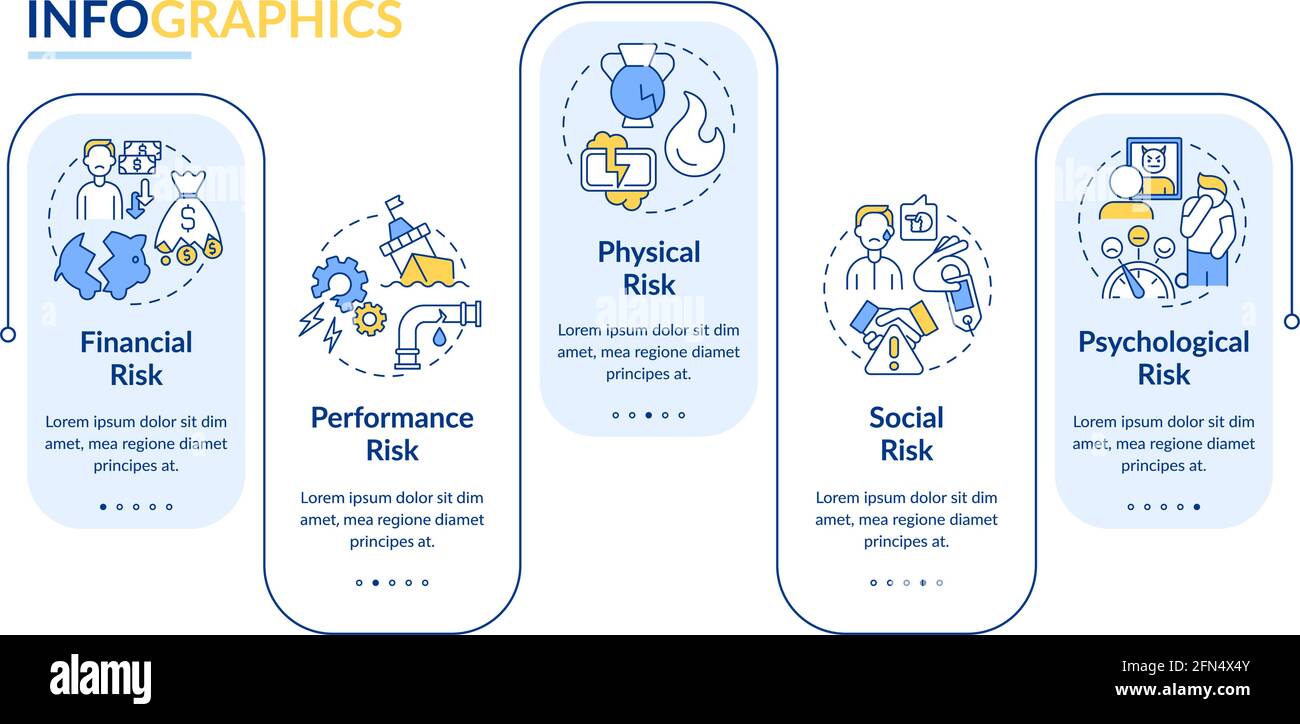 INFOGRAPHICS

Financial Risk

Lorem ipsum dolor sit dim amet, mea regione diamet principes at.

Performance Risk

Lorem ipsum dolor sit dim amet, mea regione diamet principes at.

Physical Risk

Lorem ipsum dolor sit dim amet, mea regione diamet principes at.

Social Risk

Lorem ipsum dolor sit dim amet, mea regione diamet principes at.

Psychological Risk

Lorem ipsum dolor sit dim amet, mea regione diamet principes at.

alamy

Image ID: 2FN4X4Y
www.alamy.com