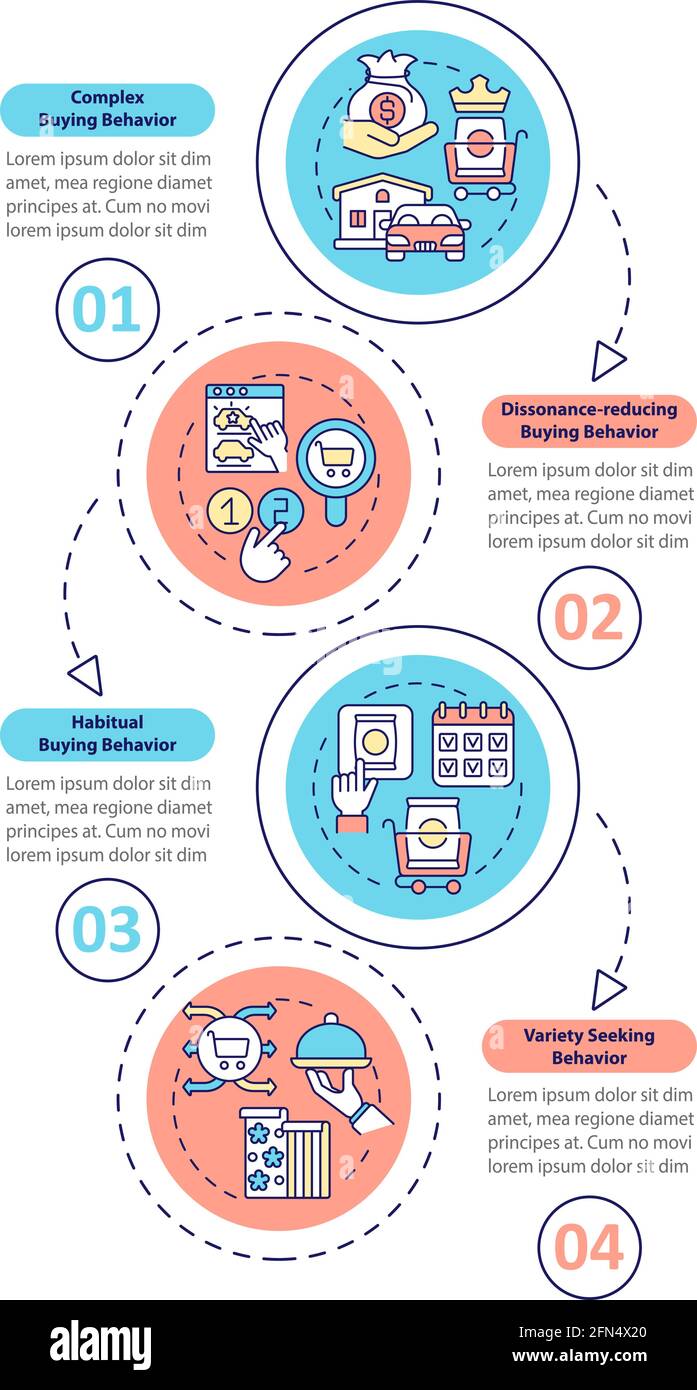 Complex Buying Behavior

Lorem ipsum dolor sit dim amet, mea regione diamet principes at. Cum no movi lorem ipsum dolor sit dim

01

Dissonance-reducing Buying Behavior

Lorem ipsum dolor sit dim amet, mea regione diamet principes at. Cum no movi lorem ipsum dolor sit dim

02

Habitual Buying Behavior

Lorem ipsum dolor sit dim amet, mea regione diamet principes at. Cum no movi lorem ipsum dolor sit dim

03

Variety Seeking Behavior

Lorem ipsum dolor sit dim amet, mea regione diamet principes at. Cum no movi lorem ipsum dolor sit dim

04

alamy

Image ID: 2FN4X20
www.alamy.com