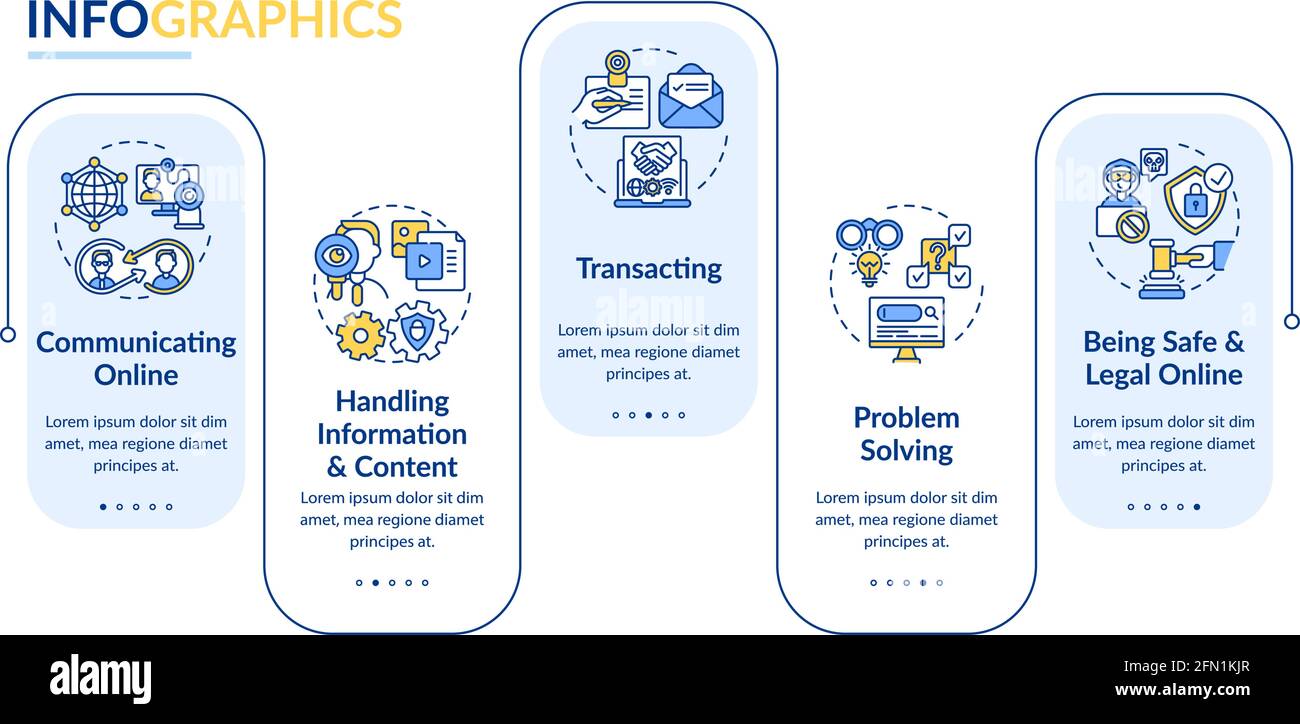 INFOGRAPHICS

Communicating Online

Lorem ipsum dolor sit dim amet, mea regione diamet principes at.

Handling Information & Content

Lorem ipsum dolor sit dim amet, mea regione diamet principes at.

Transacting

Lorem ipsum dolor sit dim amet, mea regione diamet principes at.

Problem Solving

Lorem ipsum dolor sit dim amet, mea regione diamet principes at.

Being Safe & Legal Online

Lorem ipsum dolor sit dim amet, mea regione diamet principes at.

alamy

Image ID: 2FN1KJR
www.alamy.com