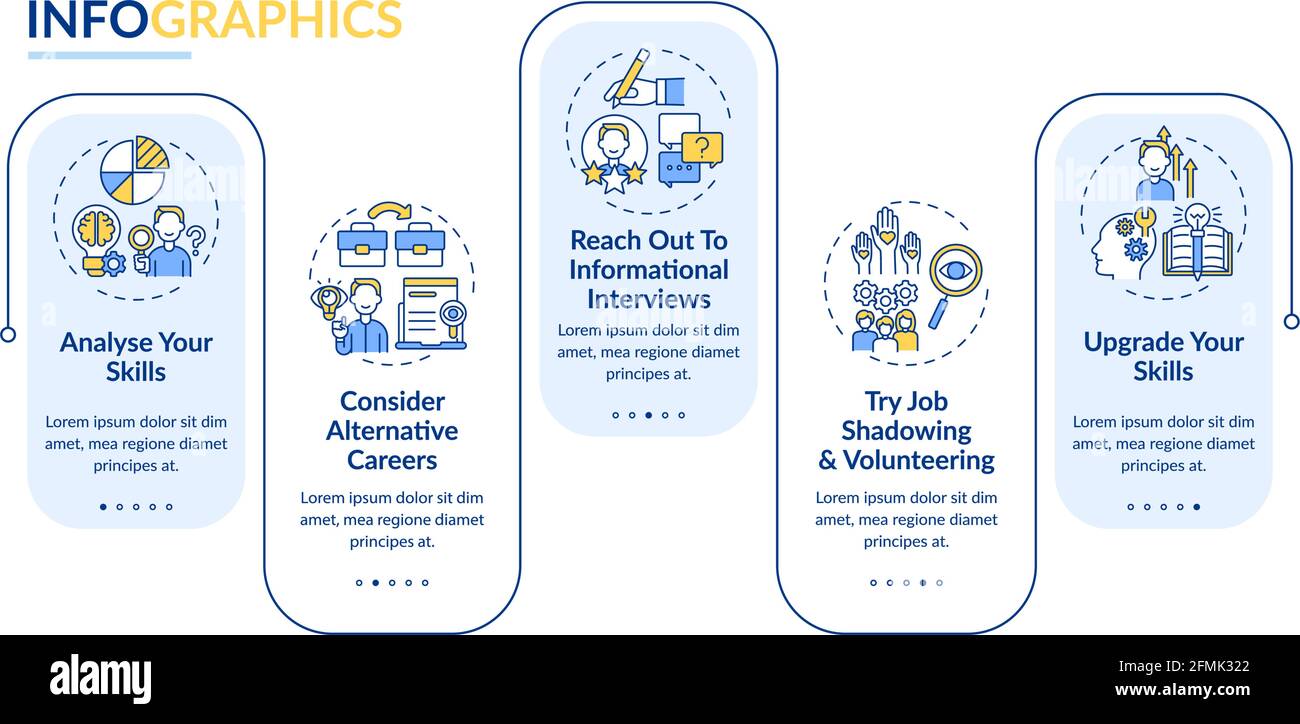 INFOGRAPHICS

Analyse Your Skills

Lorem ipsum dolor sit dim amet, mea regione diamet principes at.

Consider Alternative Careers

Lorem ipsum dolor sit dim amet, mea regione diamet principes at.

Reach Out To Informational Interviews

Lorem ipsum dolor sit dim amet, mea regione diamet principes at.

Try Job Shadowing & Volunteering

Lorem ipsum dolor sit dim amet, mea regione diamet principes at.

Upgrade Your Skills

Lorem ipsum dolor sit dim amet, mea regione diamet principes at.

alamy

Image ID: 2FMK322
www.alamy.com