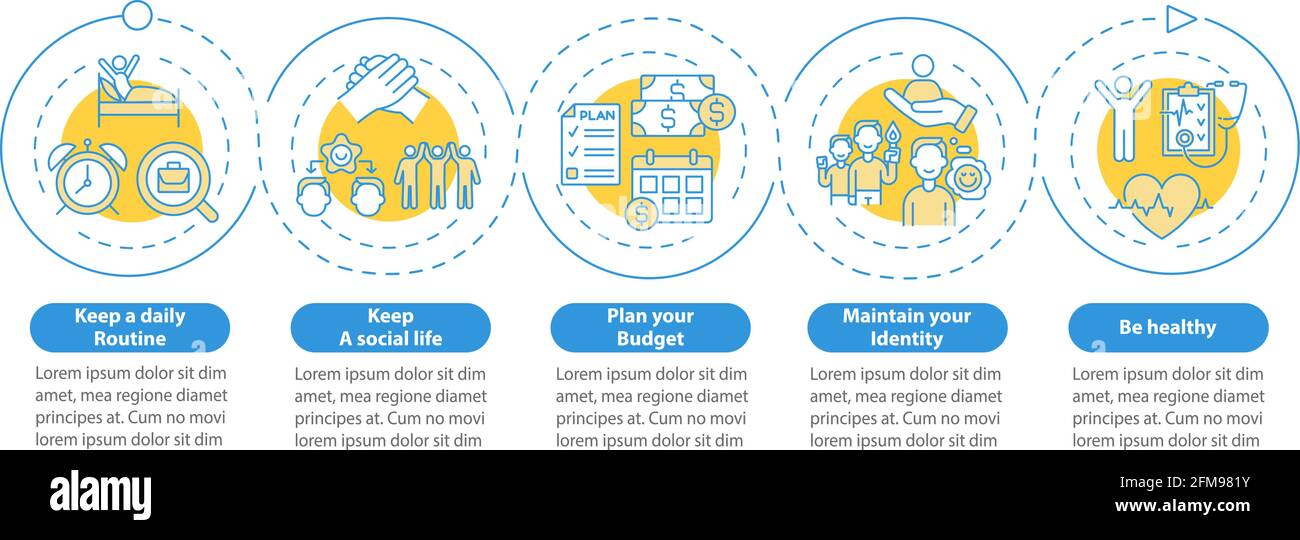 PLAN

Keep a daily Routine

Lorem ipsum dolor sit dim amet, mea regione diamet principes at. Cum no movi lorem ipsum dolor sit dim

Keep A social life

Lorem ipsum dolor sit dim amet, mea regione diamet principes at. Cum no movi lorem ipsum dolor sit dim

Plan your Budget

Lorem ipsum dolor sit dim amet, mea regione diamet principes at. Cum no movi lorem ipsum dolor sit dim

Maintain your Identity

Lorem ipsum dolor sit dim amet, mea regione diamet principes at. Cum no movi lorem ipsum dolor sit dim

Be healthy

Lorem ipsum dolor sit dim amet, mea regione diamet principes at. Cum no movi lorem ipsum dolor sit dim

alamy

Image ID: 2FM981Y
www.alamy.com