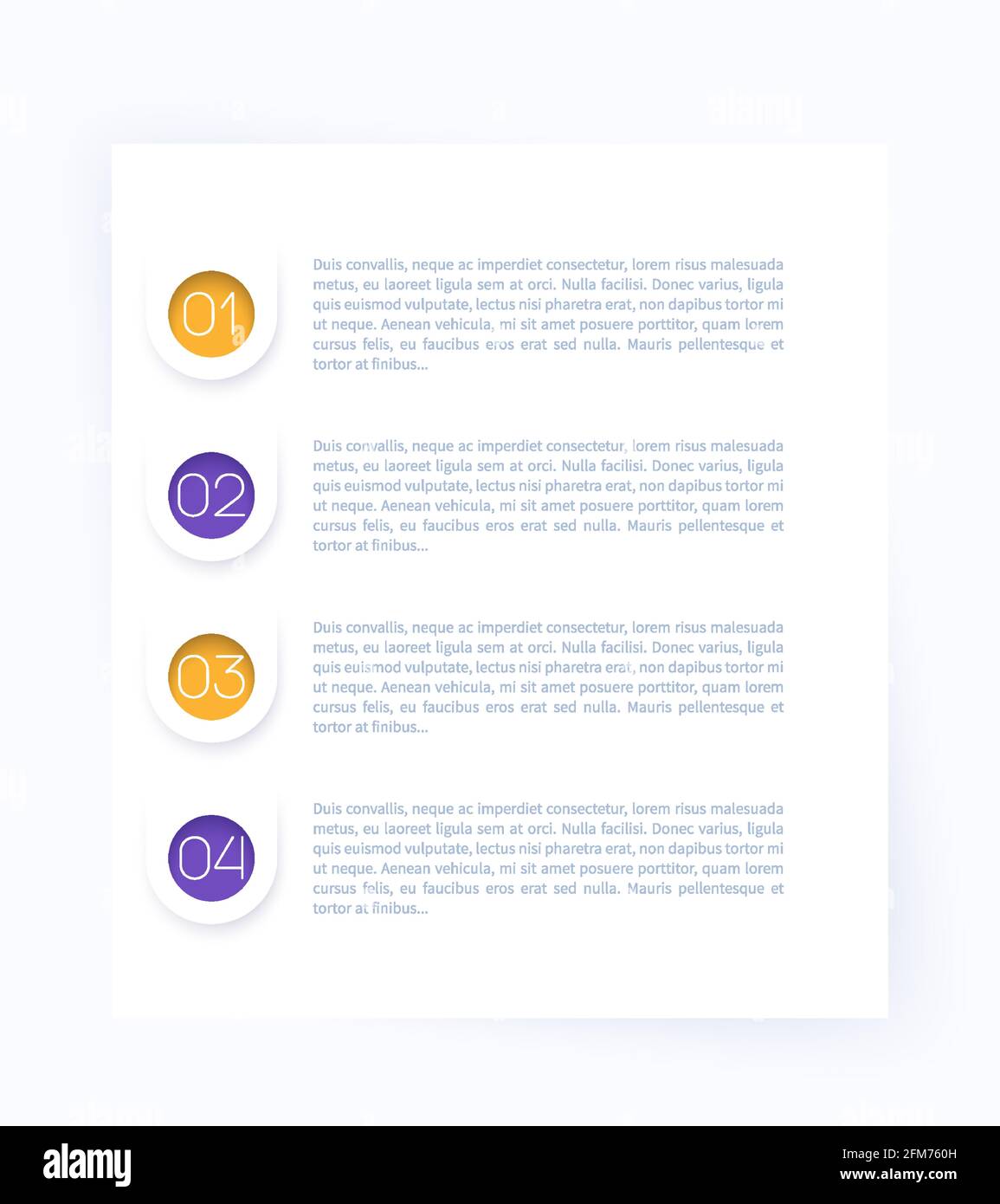 01

Duis convallis, neque ac imperdiet consectetur, lorem risus malesuada metus, eu laoreet ligula sem at orci. Nulla facilisi. Donec varius, ligula quis euismod vulputate, lectus nisi pharetra erat, non dapibus tortor mi ut neque. Aenean vehicula, mi sit amet posuere porttitor, quam lorem cursus felis, eu faucibus eros erat sed nulla. Mauris pellentesque et tortor at finibus...

02

Duis convallis, neque ac imperdiet consectetur, lorem risus malesuada metus, eu laoreet ligula sem at orci. Nulla facilisi. Donec varius, ligula quis euismod vulputate, lectus nisi pharetra erat, non dapibus tortor mi ut neque. Aenean vehicula, mi sit amet posuere porttitor, quam lorem cursus felis, eu faucibus eros erat sed nulla. Mauris pellentesque et tortor at finibus...

03

Duis convallis, neque ac imperdiet consectetur, lorem risus malesuada metus, eu laoreet ligula sem at orci. Nulla facilisi. Donec varius, ligula quis euismod vulputate, lectus nisi pharetra erat, non dapibus tortor mi ut neque. Aenean vehicula, mi sit amet posuere porttitor, quam lorem cursus felis, eu faucibus eros erat sed nulla. Mauris pellentesque et tortor at finibus...

04

Duis convallis, neque ac imperdiet consectetur, lorem risus malesuada metus, eu laoreet ligula sem at orci. Nulla facilisi. Donec varius, ligula quis euismod vulputate, lectus nisi pharetra erat, non dapibus tortor mi ut neque. Aenean vehicula, mi sit amet posuere porttitor, quam lorem cursus felis, eu faucibus eros erat sed nulla. Mauris pellentesque et tortor at finibus...

alamy

Image ID: 2FM760H
www.alamy.com