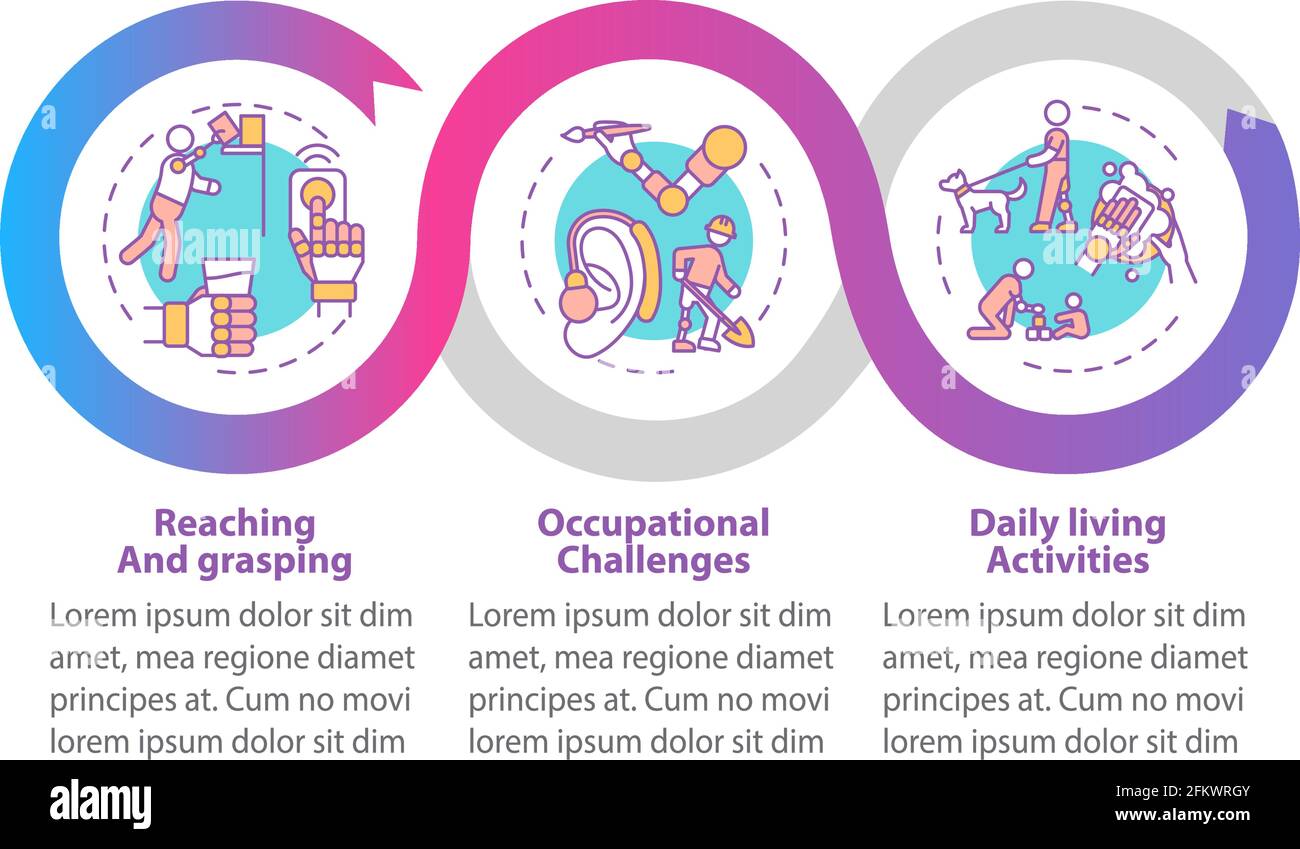 Reaching And grasping

Lorem ipsum dolor sit dim amet, mea regione diamet principes at. Cum no movi lorem ipsum dolor sit dim

Occupational Challenges

Lorem ipsum dolor sit dim amet, mea regione diamet principes at. Cum no movi lorem ipsum dolor sit dim

Daily living Activities

Lorem ipsum dolor sit dim amet, mea regione diamet principes at. Cum no movi lorem ipsum dolor sit dim

alamy

Image ID: 2FKWRGY
www.alamy.com