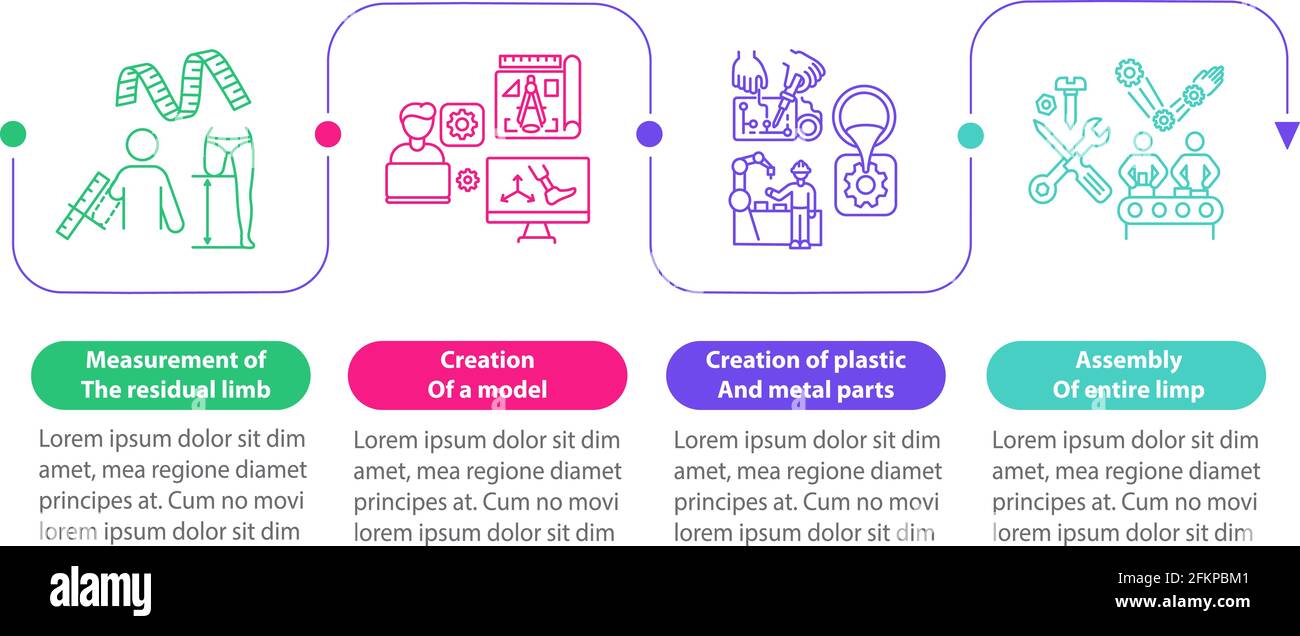 Measurement of The residual limb

Lorem ipsum dolor sit dim amet, mea regione diamet principes at. Cum no movi lorem ipsum dolor sit dim

Creation Of a model

Lorem ipsum dolor sit dim amet, mea regione diamet principes at. Cum no movi lorem ipsum dolor sit dim

Creation of plastic And metal parts

Lorem ipsum dolor sit dim amet, mea regione diamet principes at. Cum no movi lorem ipsum dolor sit dim

Assembly Of entire limp

Lorem ipsum dolor sit dim amet, mea regione diamet principes at. Cum no movi lorem ipsum dolor sit dim

alamy

Image ID: 2FKPBM1
www.alamy.com