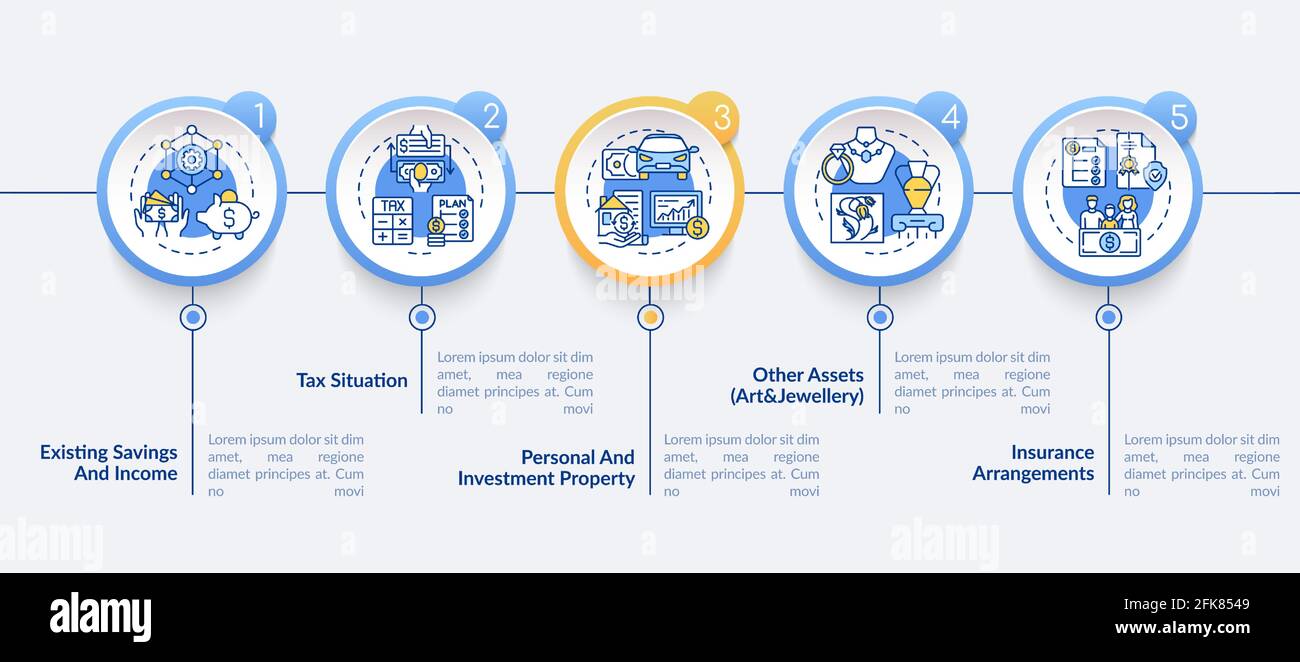 1

2

3

4

5

TAX

PLAN

Existing Savings And Income

Lorem ipsum dolor sit dim amet, mea regione diamet principes at. Cum no movi

Tax Situation

Lorem ipsum dolor sit dim amet, mea regione diamet principes at. Cum no movi

Personal And Investment Property

Lorem ipsum dolor sit dim amet, mea regione diamet principes at. Cum no movi

Other Assets (Art&Jewellery)

Lorem ipsum dolor sit dim amet, mea regione diamet principes at. Cum no movi

Insurance Arrangements

Lorem ipsum dolor sit dim amet, mea regione diamet principes at. Cum no movi

alamy

alamy

alamy

alamy

Image ID: 2FK8549
www.alamy.com