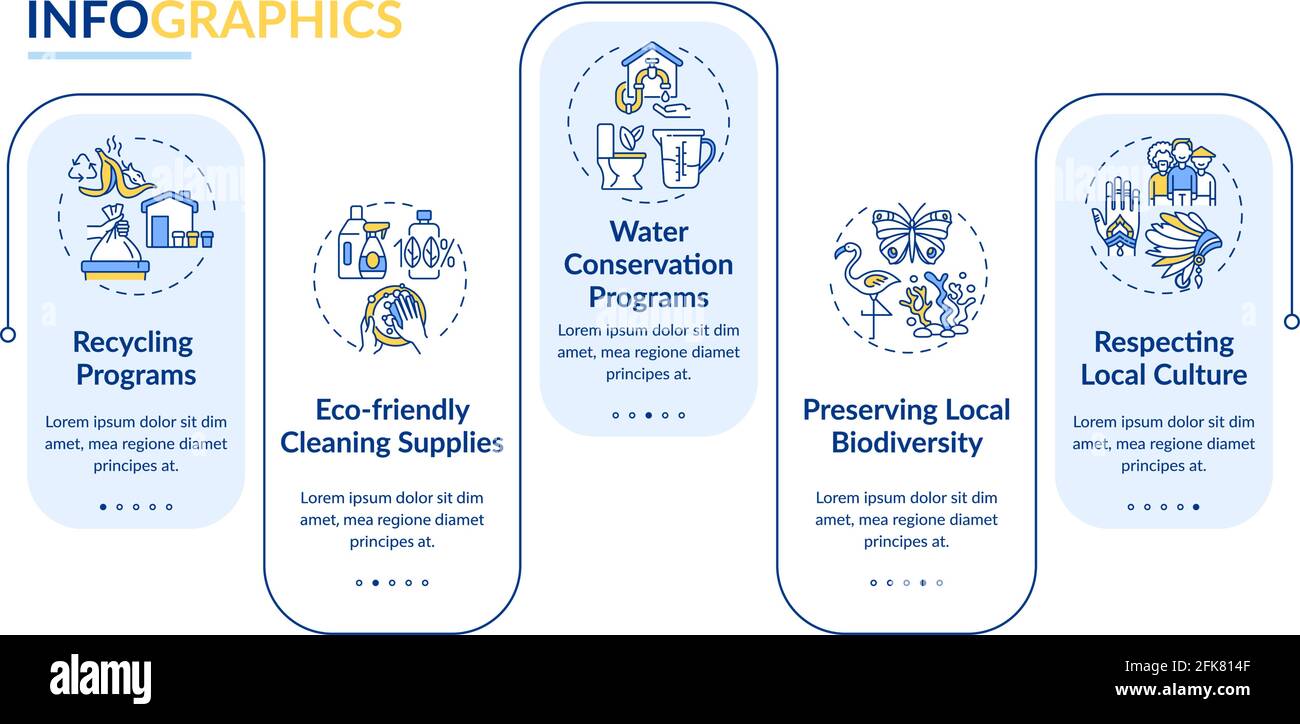 INFOGRAPHICS

Recycling Programs

Lorem ipsum dolor sit dim amet, mea regione diamet principes at.

100%

Eco-friendly Cleaning Supplies

Lorem ipsum dolor sit dim amet, mea regione diamet principes at.

Water Conservation Programs

Lorem ipsum dolor sit dim amet, mea regione diamet principes at.

Preserving Local Biodiversity

Lorem ipsum dolor sit dim amet, mea regione diamet principes at.

Respecting Local Culture

Lorem ipsum dolor sit dim amet, mea regione diamet principes at.

alamy

Image ID: 2FK814F
www.alamy.com