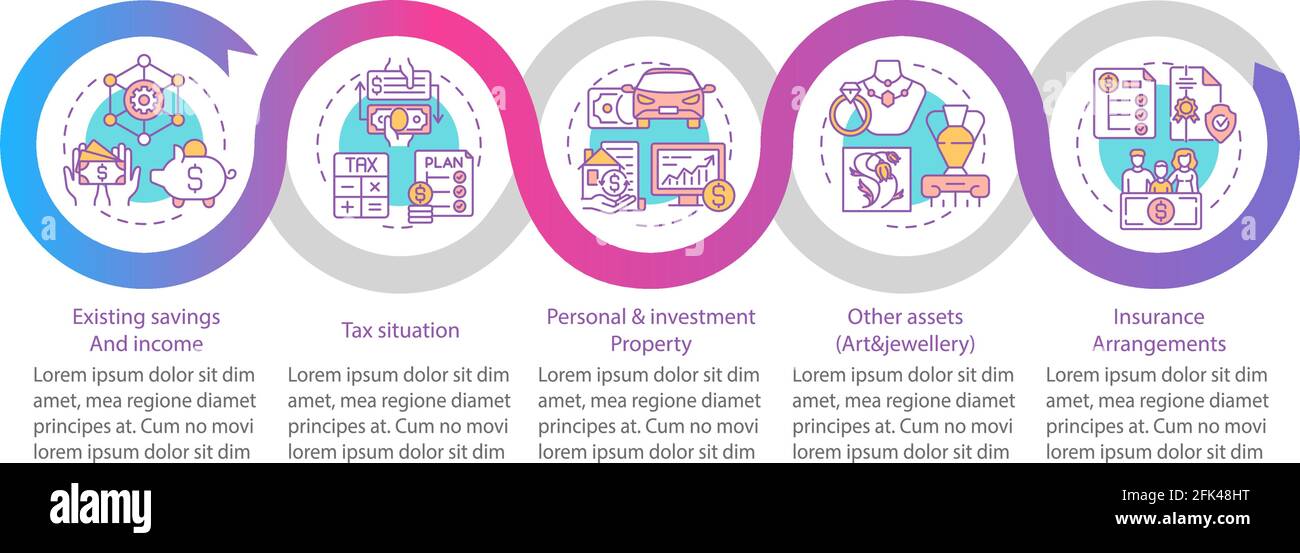 TAX

PLAN

Existing savings And income

Lorem ipsum dolor sit dim amet, mea regione diamet principes at. Cum no movi lorem ipsum dolor sit dim

Tax situation

Lorem ipsum dolor sit dim amet, mea regione diamet principes at. Cum no movi lorem ipsum dolor sit dim

Personal & investment Property

Lorem ipsum dolor sit dim amet, mea regione diamet principes at. Cum no movi lorem ipsum dolor sit dim

Other assets (Art&jewellery)

Lorem ipsum dolor sit dim amet, mea regione diamet principes at. Cum no movi lorem ipsum dolor sit dim

Insurance Arrangements

Lorem ipsum dolor sit dim amet, mea regione diamet principes at. Cum no movi lorem ipsum dolor sit dim

alamy

Image ID: 2FK48HT
www.alamy.com