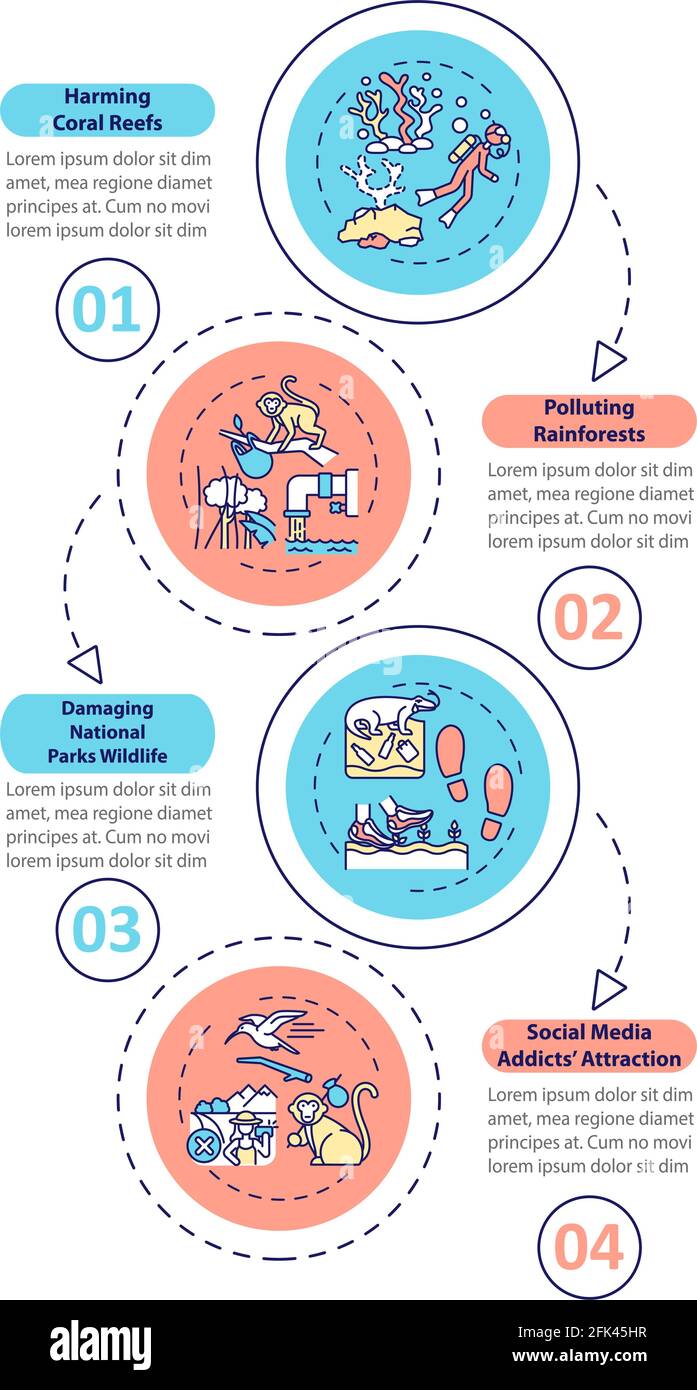 Harming Coral Reefs

Lorem ipsum dolor sit dim amet, mea regione diamet principes at. Cum no movi lorem ipsum dolor sit dim

01

Polluting Rainforests

Lorem ipsum dolor sit dim amet, mea regione diamet principes at. Cum no movi lorem ipsum dolor sit dim

02

Damaging National Parks Wildlife

Lorem ipsum dolor sit dim amet, mea regione diamet principes at. Cum no movi lorem ipsum dolor sit dim

03

Social Media Addicts' Attraction

Lorem ipsum dolor sit dim amet, mea regione diamet principes at. Cum no movi lorem ipsum dolor sit dim

04

alamy

Image ID: 2FK45HR
www.alamy.com