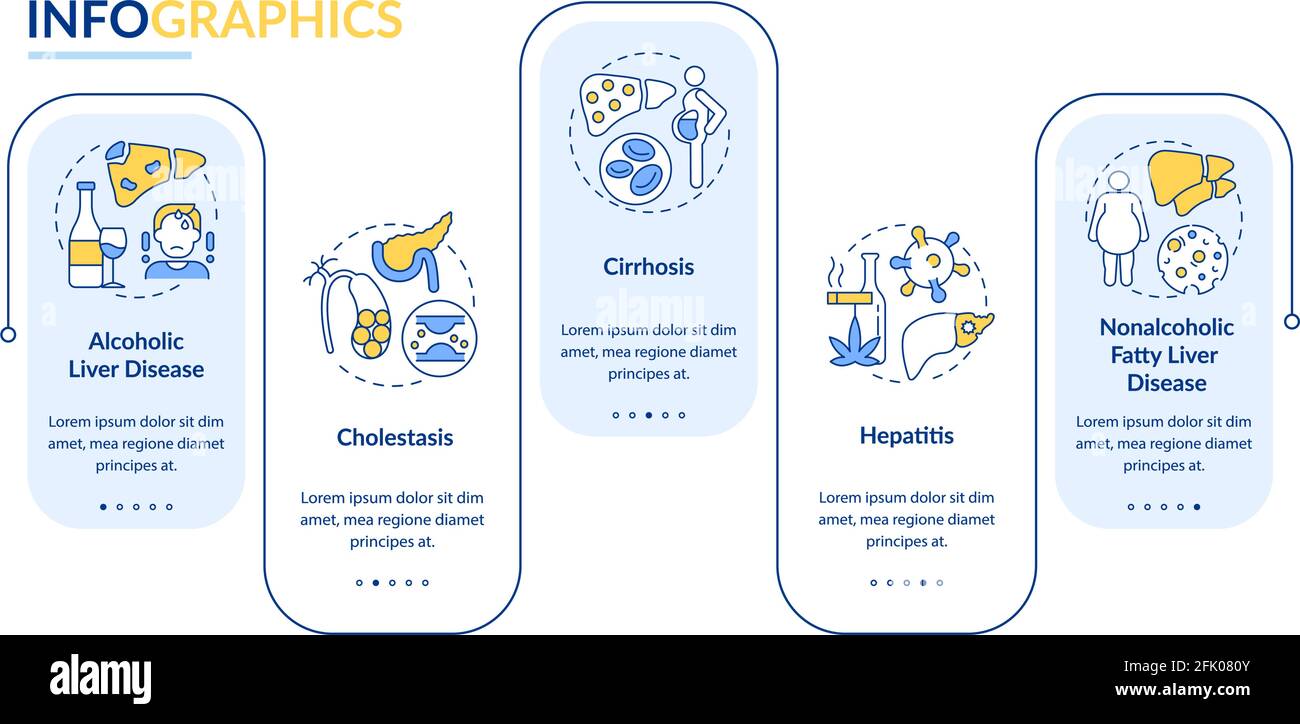 INFOGRAPHICS

Alcoholic Liver Disease

Lorem ipsum dolor sit dim amet, mea regione diamet principes at.

Cholestasis

Lorem ipsum dolor sit dim amet, mea regione diamet principes at.

Cirrhosis

Lorem ipsum dolor sit dim amet, mea regione diamet principes at.

Hepatitis

Lorem ipsum dolor sit dim amet, mea regione diamet principes at.

Nonalcoholic Fatty Liver Disease

Lorem ipsum dolor sit dim amet, mea regione diamet principes at.

alamy

Image ID: 2FK080Y
www.alamy.com