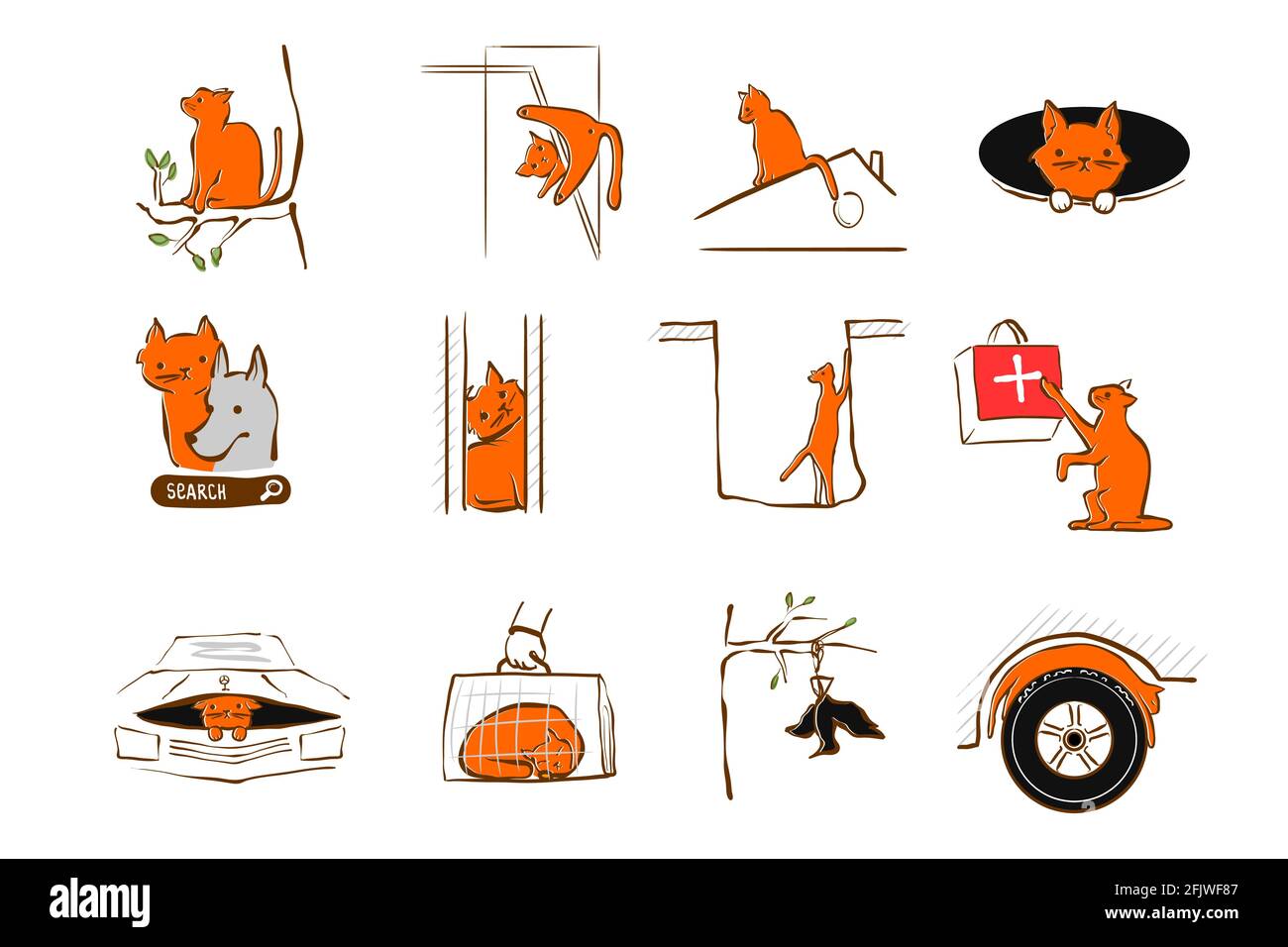 SEARCH

alamy

Image ID: 2FJWF87
www.alamy.com