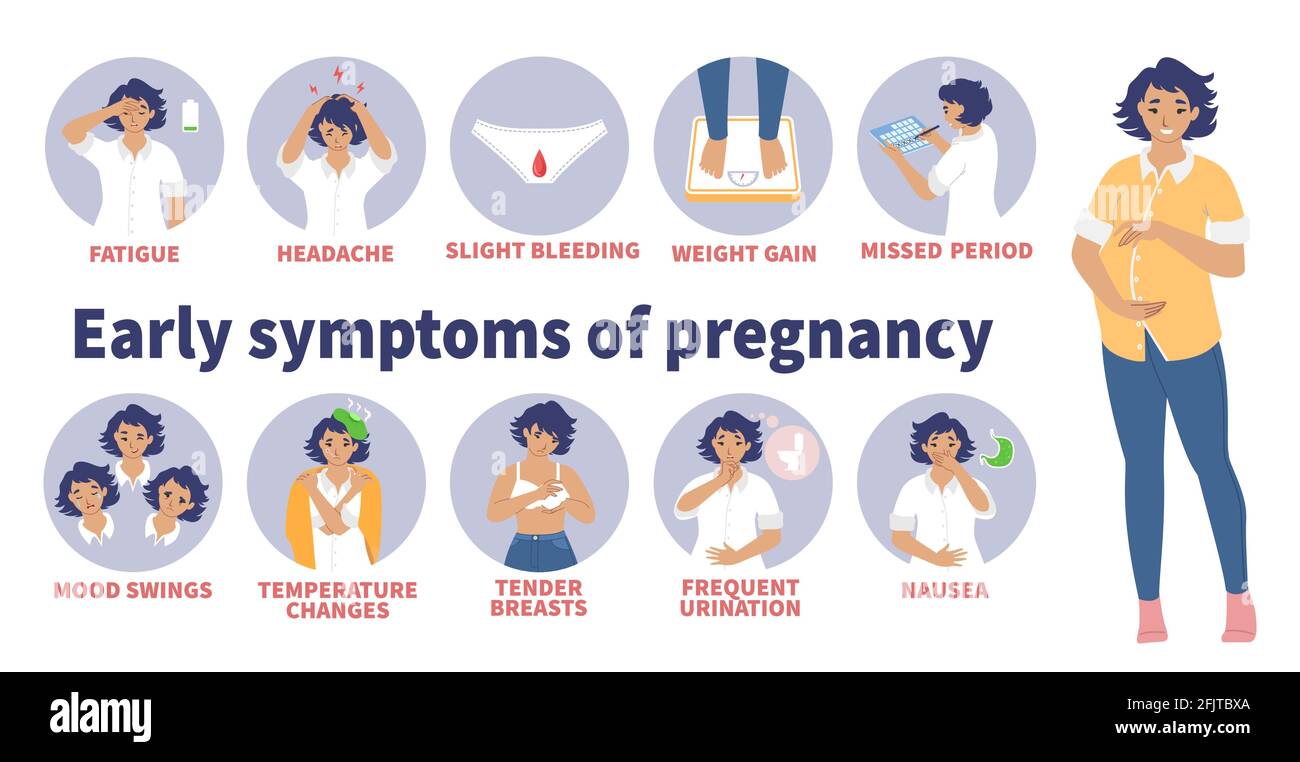 FATIGUE

HEADACHE

SLIGHT BLEEDING

WEIGHT GAIN

MISSED PERIOD

Early symptoms of pregnancy

MOOD SWINGS

TEMPERATURE CHANGES

TENDER BREASTS

FREQUENT URINATION

NAUSEA

alamy

Image ID: 2FJTBXA
www.alamy.com