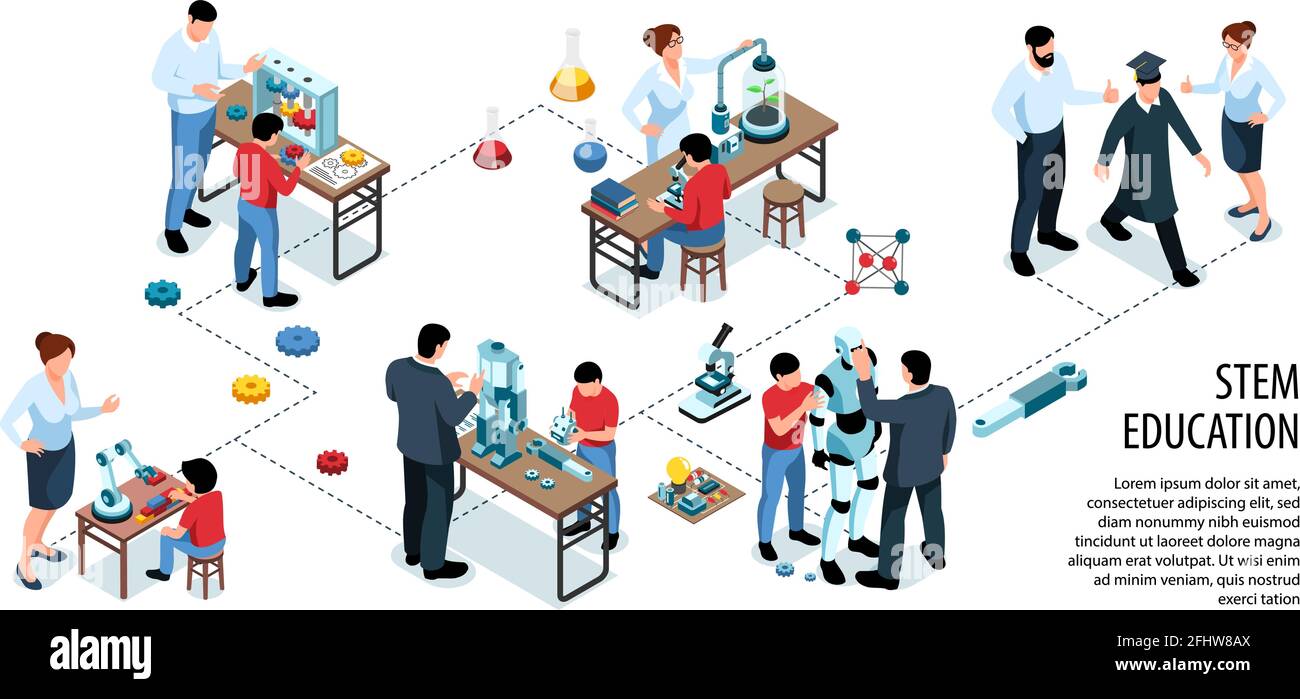 STEM EDUCATION

Lorem ipsum dolor sit amet, consectetuer adipiscing elit, sed diam nonummy nibh euismod tincidunt ut laoreet dolore magna aliquam erat volutpat. Ut wisi enim ad minim veniam, quis nostrud exerci tation

alamy

Image ID: 2FHW8AX
www.alamy.com