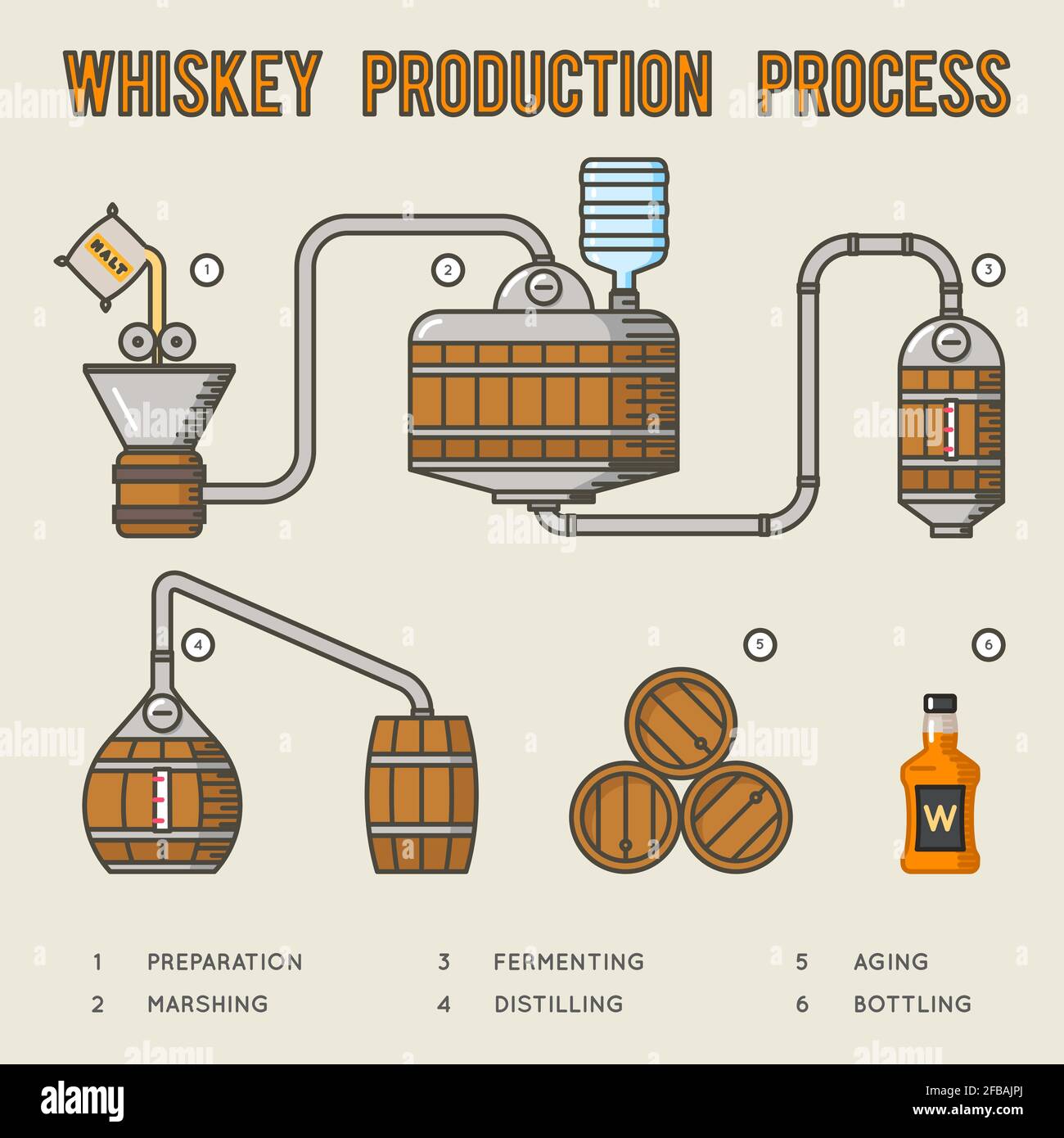 WHISKEY PRODUCTION PROCESS

MALT

1

2

3

4

5

6

W

1 PREPARATION
2 MARSHING
3 FERMENTING
4 DISTILLING
5 AGING
6 BOTTLING

alamy

Image ID: 2FBAJPJ
www.alamy.com