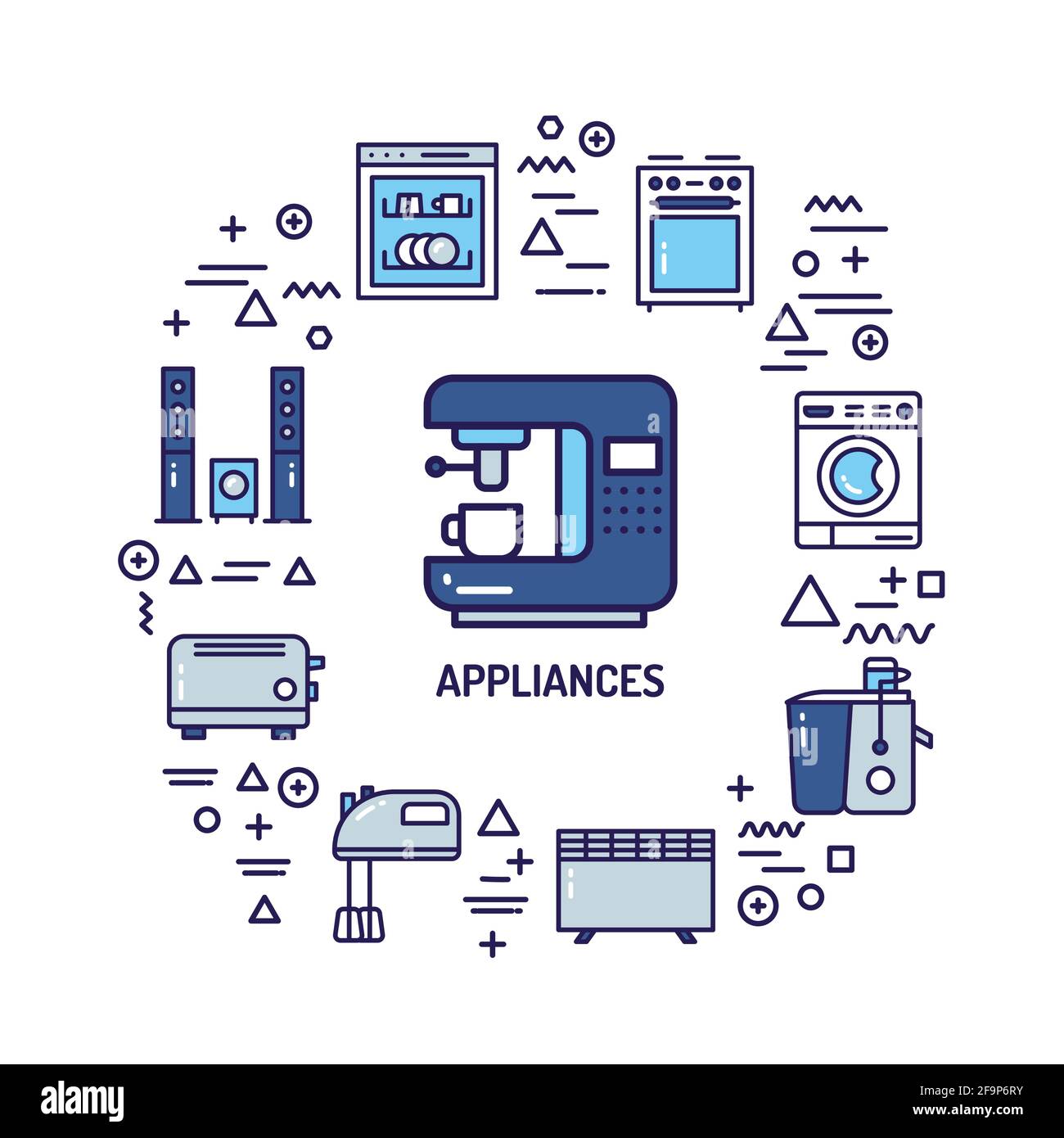 APPLIANCES

alamy

Image ID: 2F9P6RY
www.alamy.com