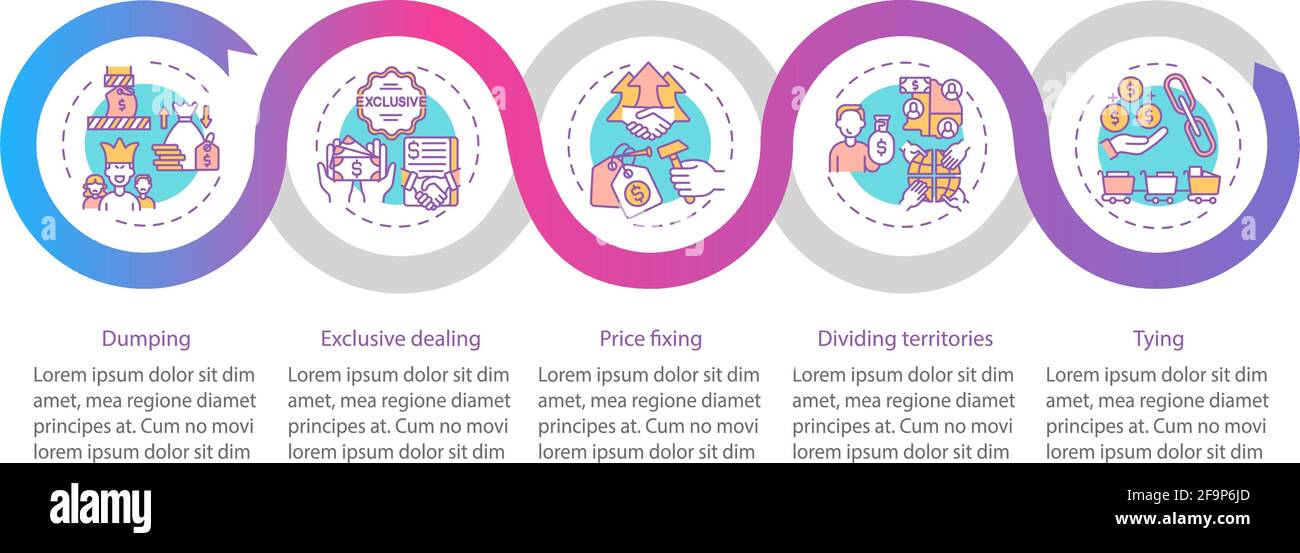 EXCLUSIVE

Dumping

Lorem ipsum dolor sit dim amet, mea regione diamet principes at. Cum no movi lorem ipsum dolor sit dim

Exclusive dealing

Lorem ipsum dolor sit dim amet, mea regione diamet principes at. Cum no movi lorem ipsum dolor sit dim

Price fixing

Lorem ipsum dolor sit dim amet, mea regione diamet principes at. Cum no movi lorem ipsum dolor sit dim

Dividing territories

Lorem ipsum dolor sit dim amet, mea regione diamet principes at. Cum no movi lorem ipsum dolor sit dim

Tying

Lorem ipsum dolor sit dim amet, mea regione diamet principes at. Cum no movi lorem ipsum dolor sit dim

alamy

Image ID: 2F9P6JD
www.alamy.com