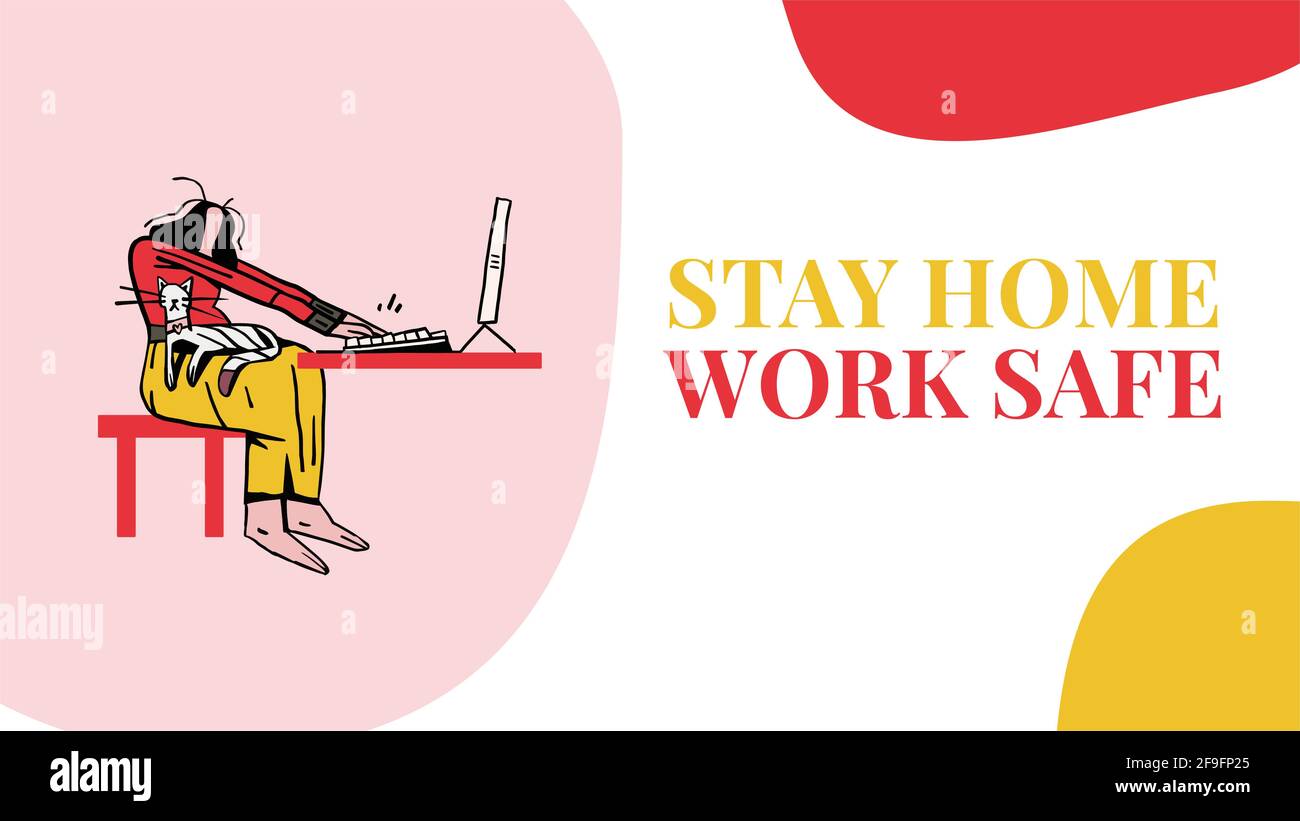 STAY HOME
WORK SAFE

alamy

alamy

Image ID: 2F9FP25
www.alamy.com