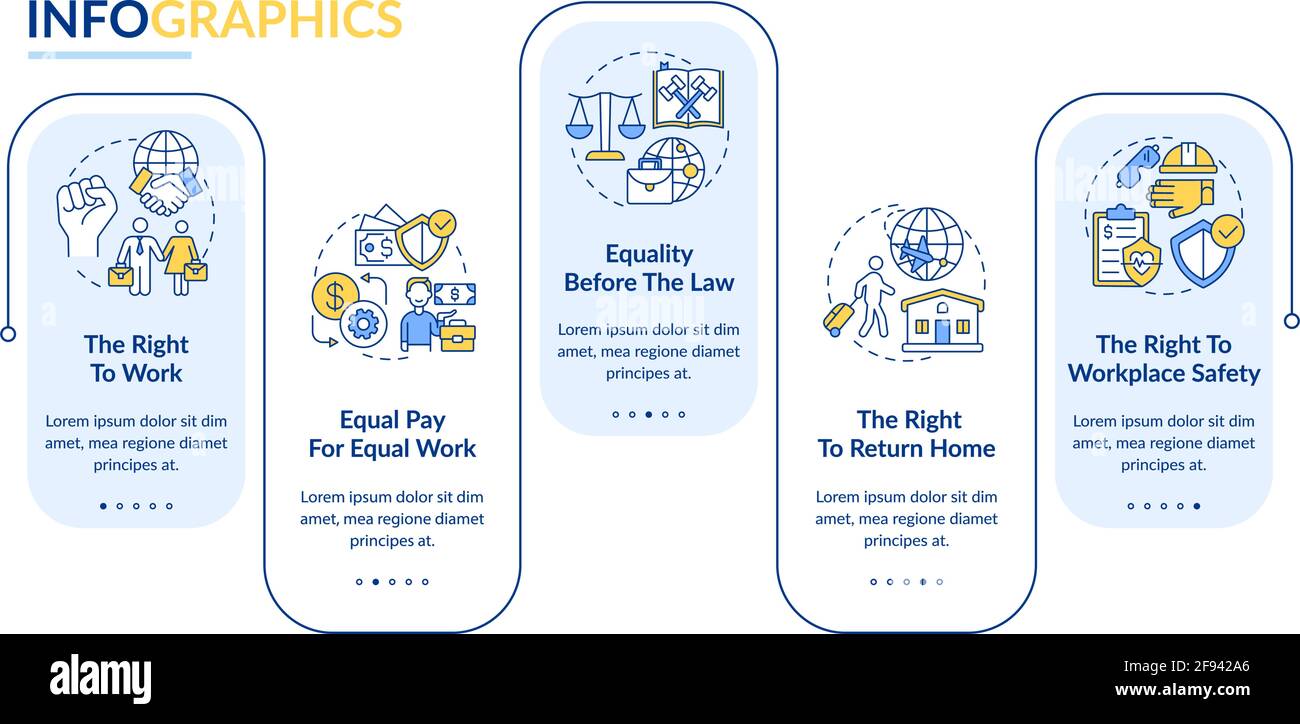 INFOGRAPHICS

The Right To Work

Lorem ipsum dolor sit dim amet, mea regione diamet principes at.

Equal Pay For Equal Work

Lorem ipsum dolor sit dim amet, mea regione diamet principes at.

Equality Before The Law

Lorem ipsum dolor sit dim amet, mea regione diamet principes at.

The Right To Return Home

Lorem ipsum dolor sit dim amet, mea regione diamet principes at.

The Right To Workplace Safety

Lorem ipsum dolor sit dim amet, mea regione diamet principes at.

alamy

Image ID: 2F942A6
www.alamy.com