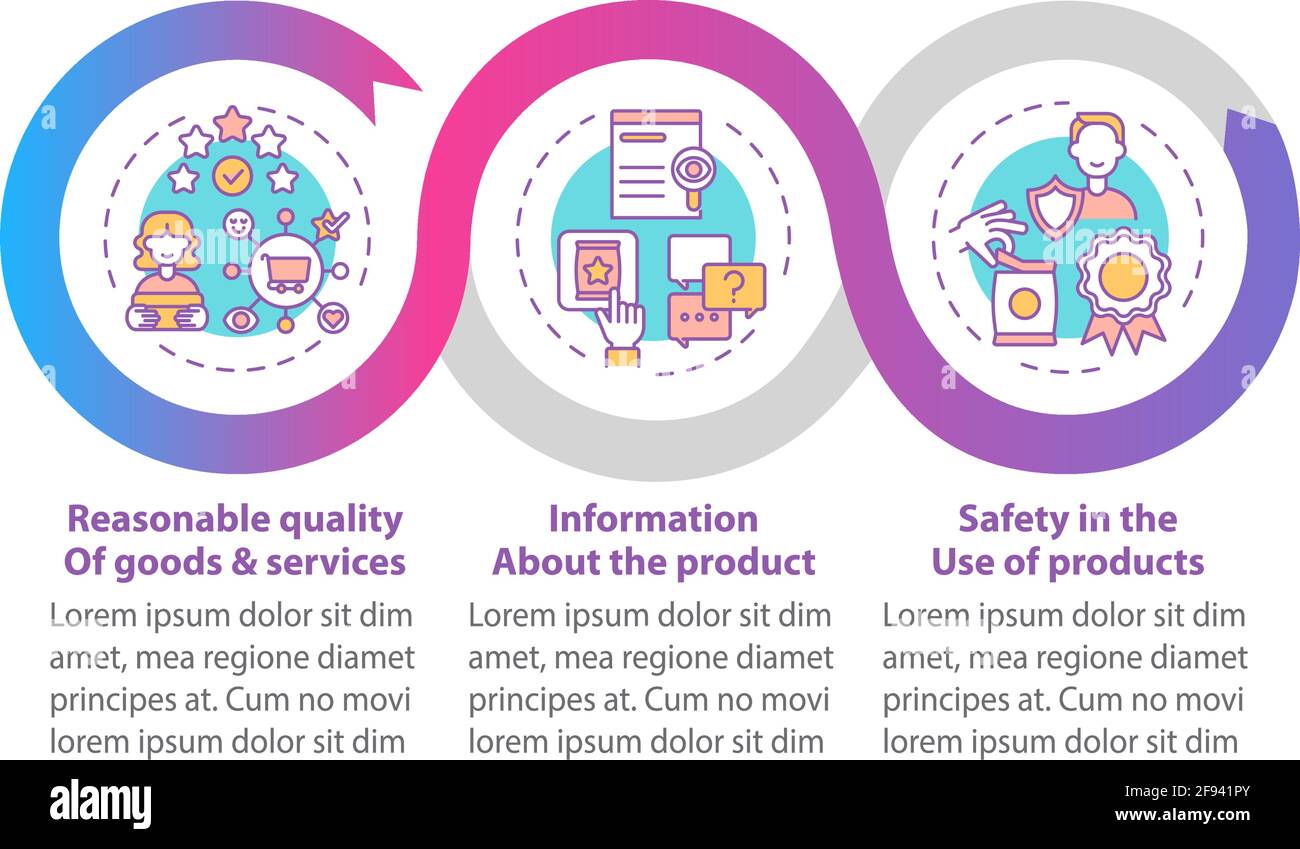 Reasonable quality Of goods & services

Lorem ipsum dolor sit dim amet, mea regione diamet principes at. Cum no movi lorem ipsum dolor sit dim

Information About the product

Lorem ipsum dolor sit dim amet, mea regione diamet principes at. Cum no movi lorem ipsum dolor sit dim

Safety in the Use of products

Lorem ipsum dolor sit dim amet, mea regione diamet principes at. Cum no movi lorem ipsum dolor sit dim

alamy

Image ID: 2F941PY
www.alamy.com