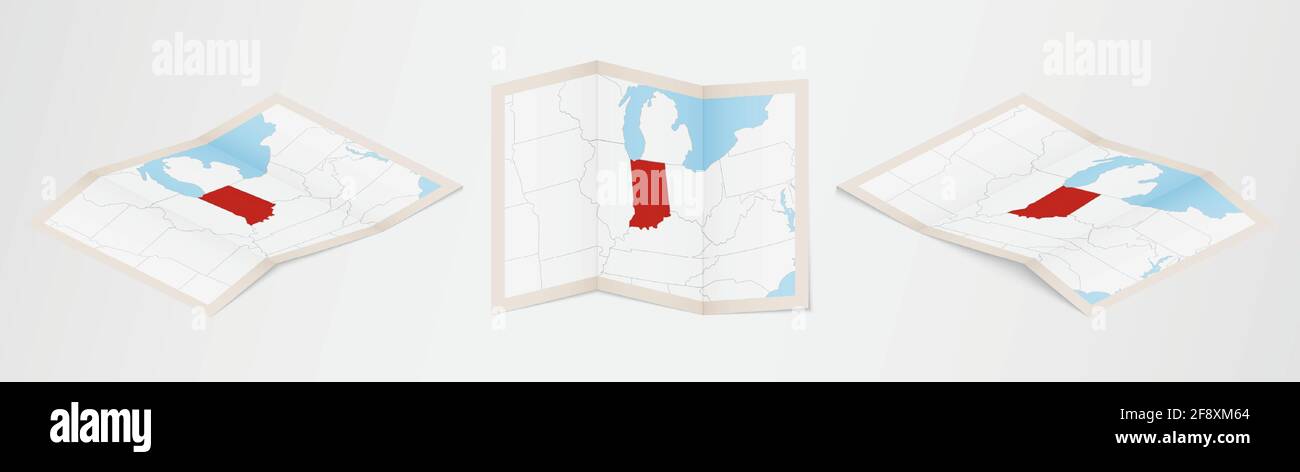 alamy
alamy
alamy
alamy
2F8XM64
www.alamy.com