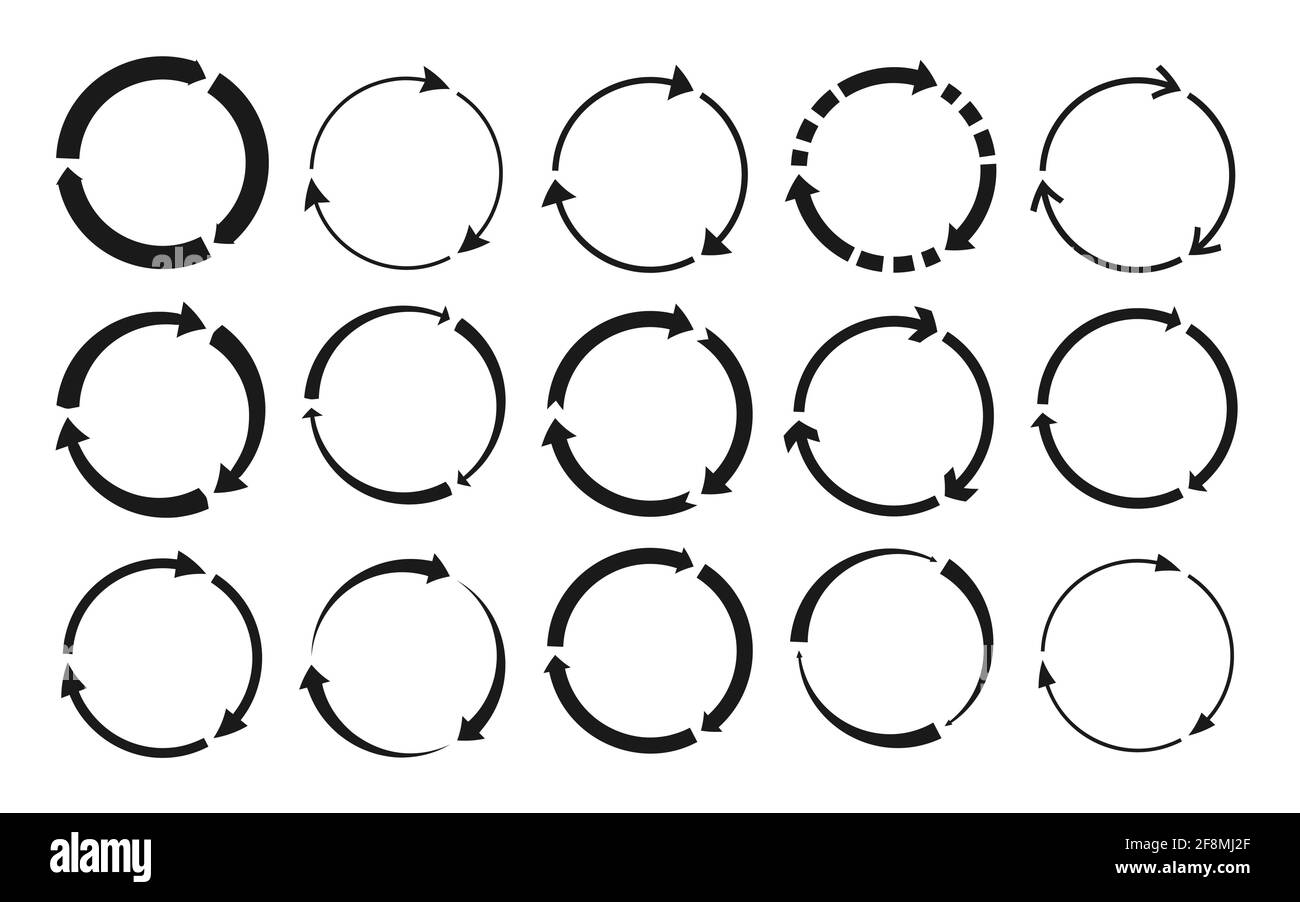 alamy

Image ID: 2F8MJ2F
www.alamy.com