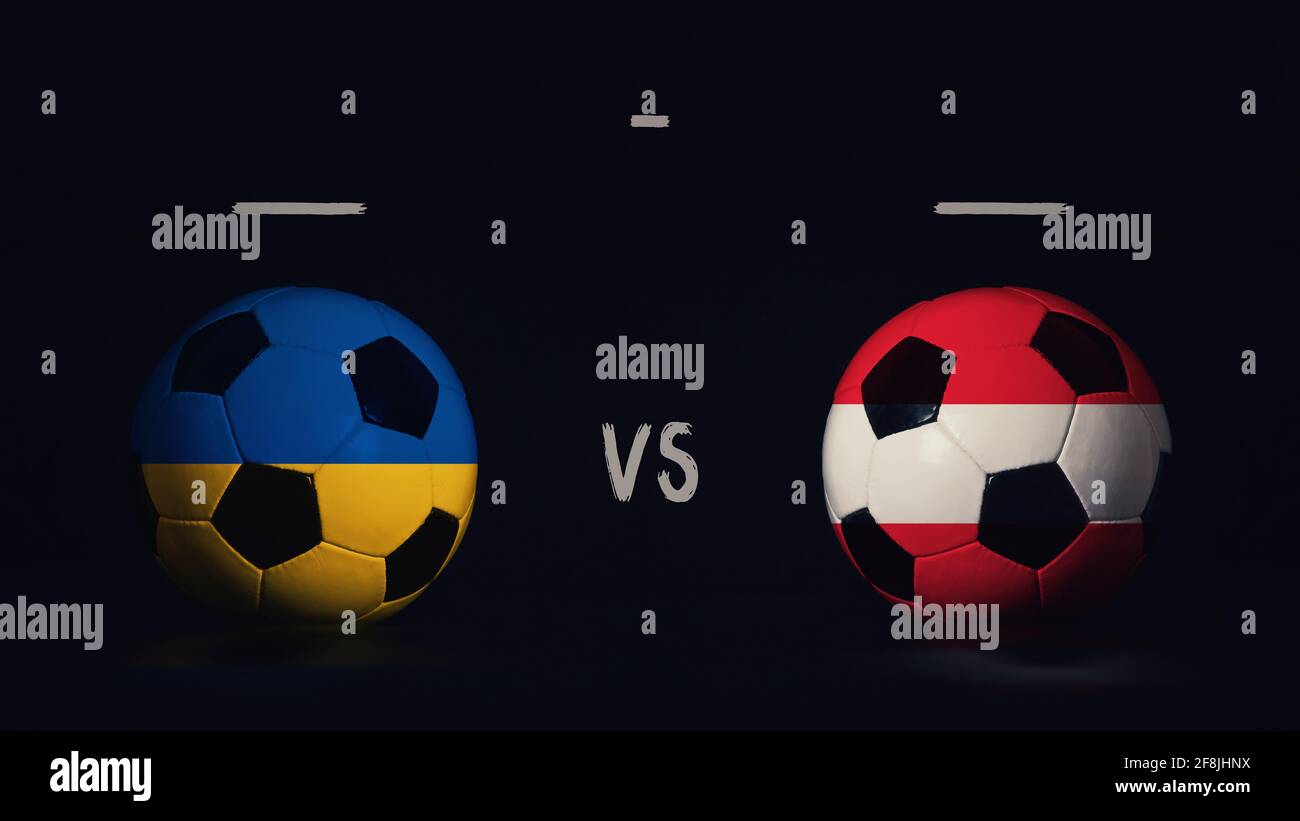 alamy

alamy

alamy

VS

alamy

alamy

alamy

2F8JHNX
www.alamy.com