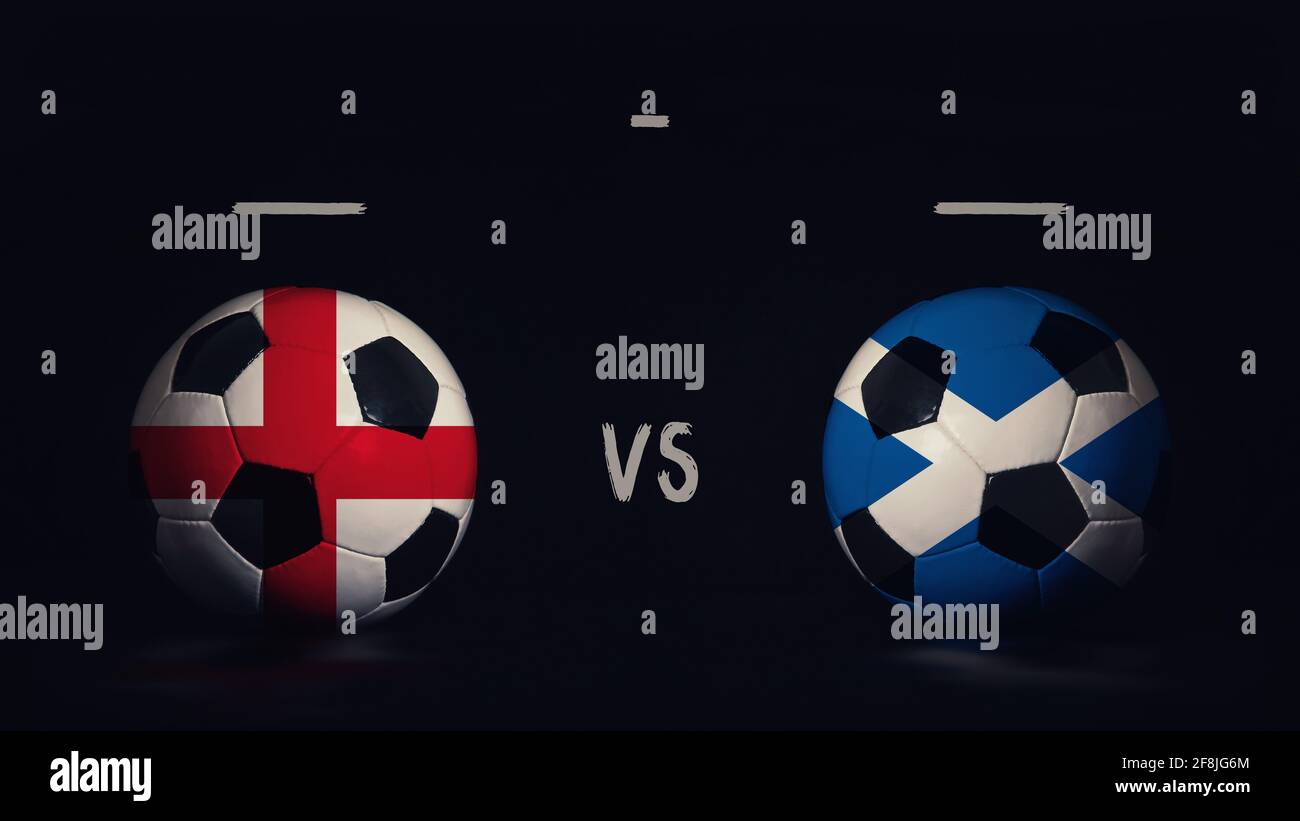 alamy

alamy

alamy

VS

alamy

alamy

alamy

2F8JG6M
www.alamy.com