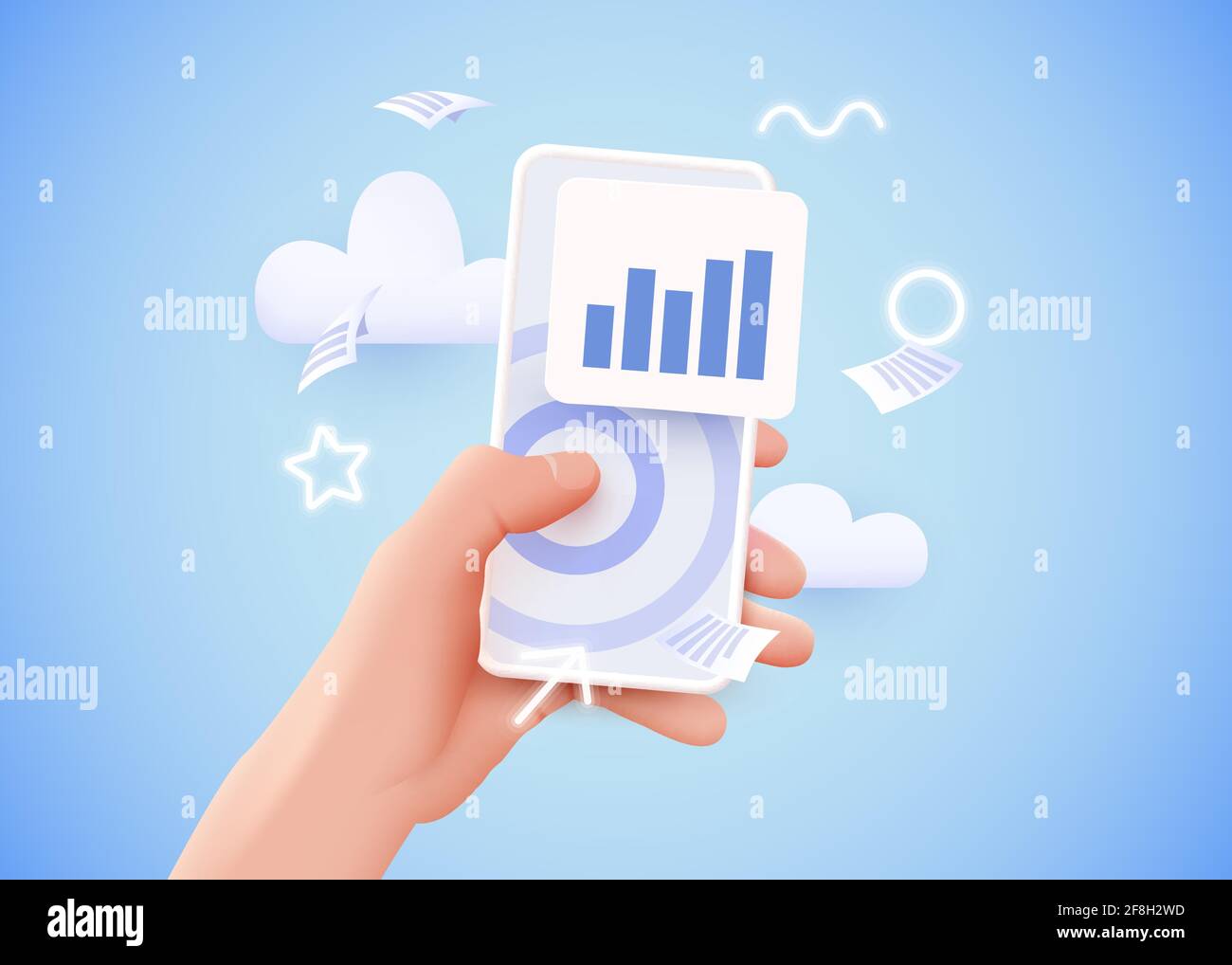 alamy
alamy
alamy
alamy
alamy

alamy
Image ID: 2F8H2WD
www.alamy.com