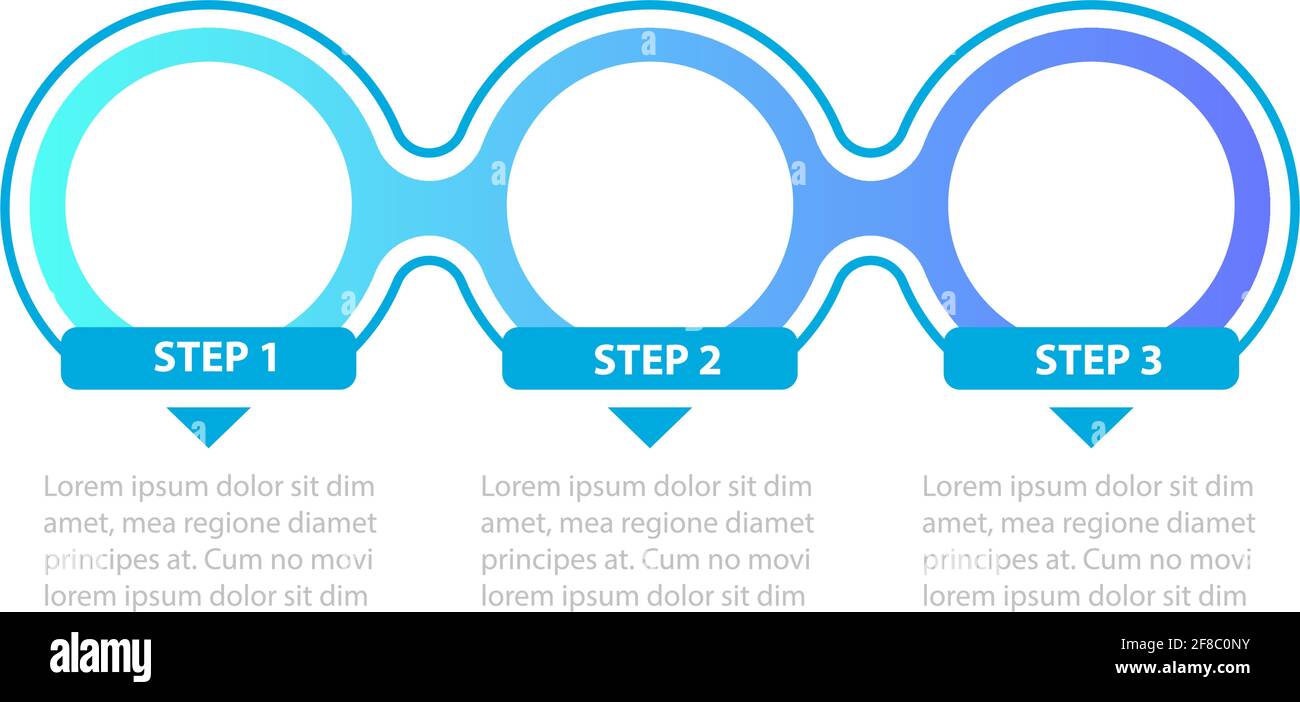 STEP 1

Lorem ipsum dolor sit dim amet, mea regione diamet principes at. Cum no movi lorem ipsum dolor sit dim

STEP 2

Lorem ipsum dolor sit dim amet, mea regione diamet principes at. Cum no movi lorem ipsum dolor sit dim

STEP 3

Lorem ipsum dolor sit dim amet, mea regione diamet principes at. Cum no movi lorem ipsum dolor sit dim

alamy

Image ID: 2F8C0NY
www.alamy.com