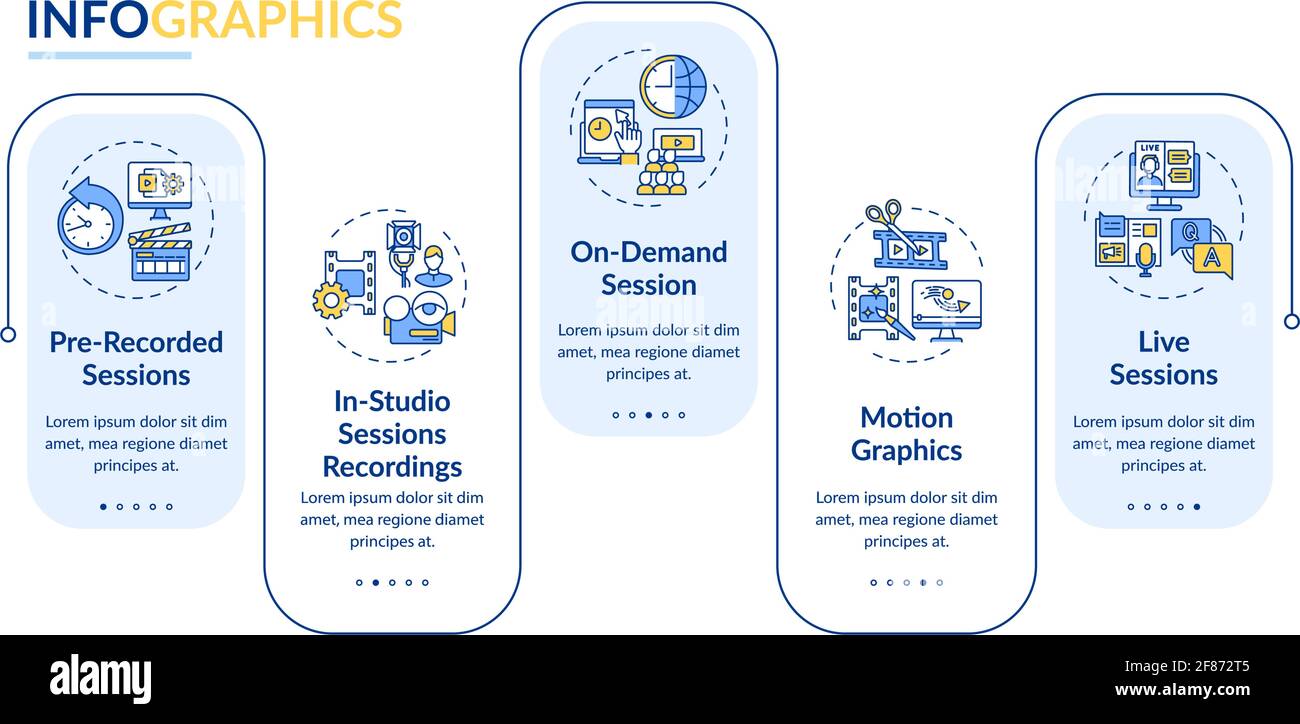 INFOGRAPHICS

Pre-Recorded Sessions

Lorem ipsum dolor sit dim amet, mea regione diamet principes at.

In-Studio Sessions Recordings

Lorem ipsum dolor sit dim amet, mea regione diamet principes at.

On-Demand Session

Lorem ipsum dolor sit dim amet, mea regione diamet principes at.

Motion Graphics

Lorem ipsum dolor sit dim amet, mea regione diamet principes at.

LIVE

Q

A

Live Sessions

Lorem ipsum dolor sit dim amet, mea regione diamet principes at.

alamy

Image ID: 2F872T5
www.alamy.com