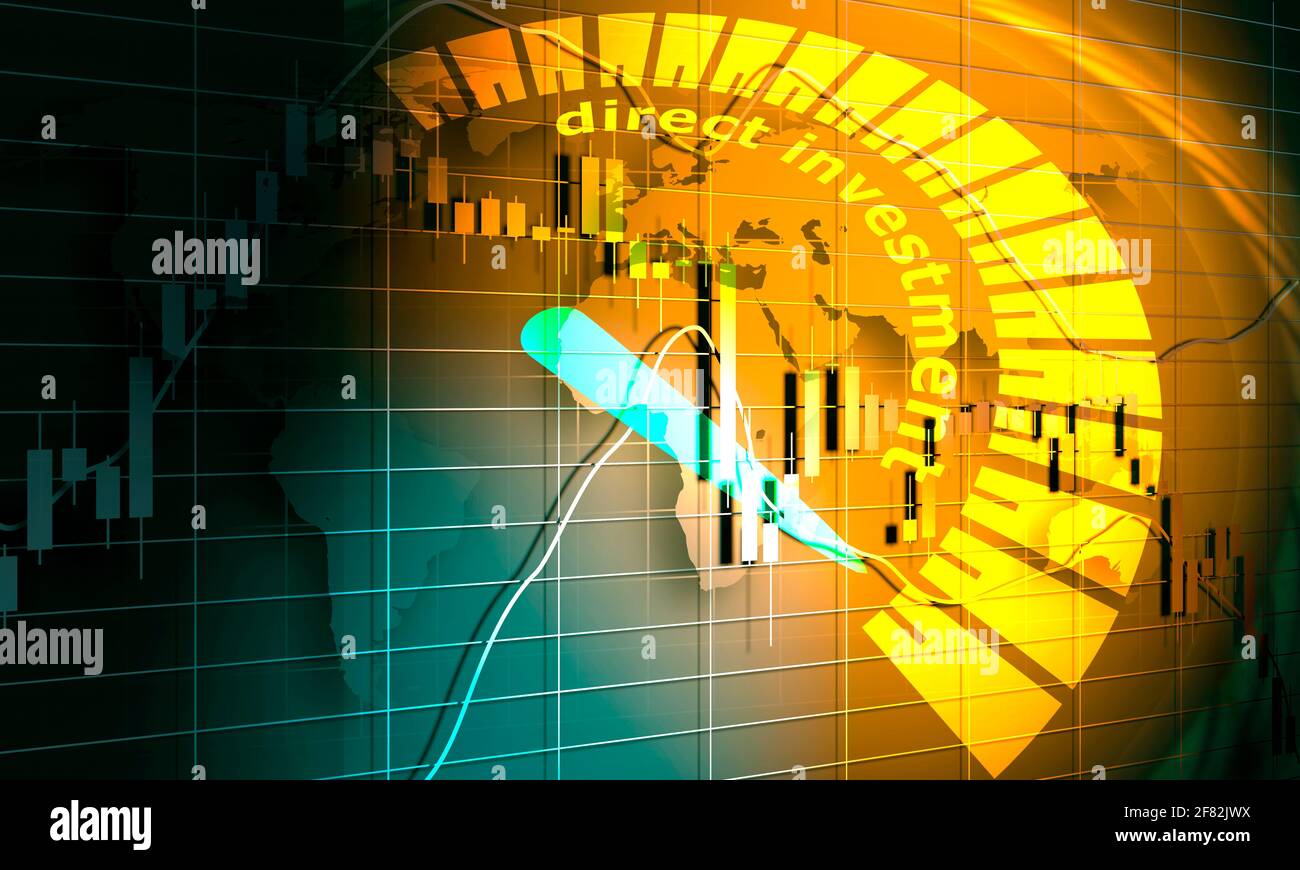 direct investment

alamy
alamy
alamy
alamy
alamy

alamy
Image ID: 2F82JWX
www.alamy.com