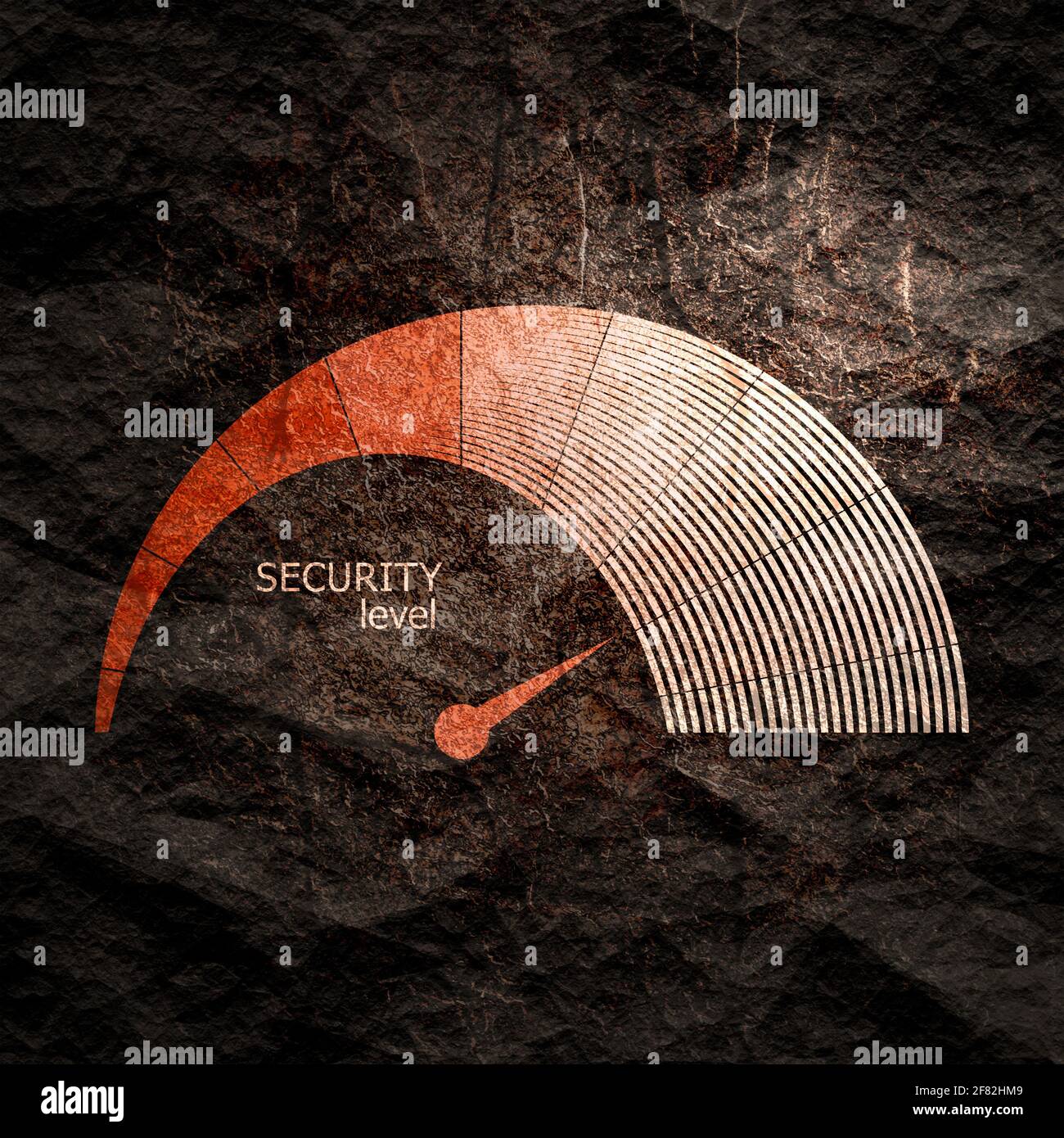 alamy alamy

alamy alamy

alamy

SECURITY
level

alamy alamy

alamy alamy

alamy

Image ID: 2F82HM9
www.alamy.com